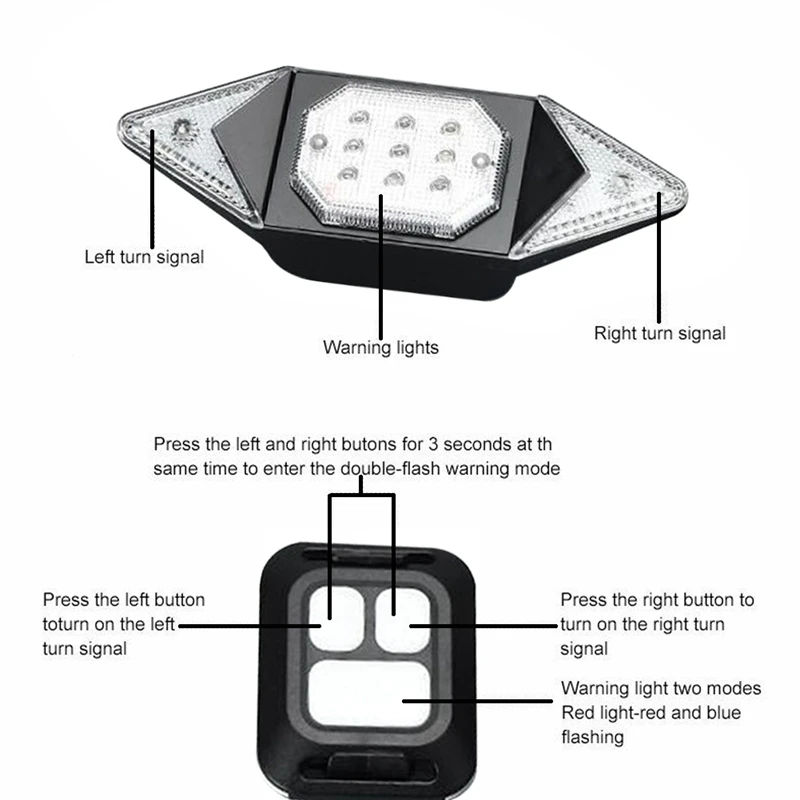 Left turn signal

Warning lights

Right turn signal

Press the left and right butons for 3 seconds at th same time to enter the double-flash warning mode

Press the left button toturn on the left turn signal

Press the right button to turn on the right turn signal

Warning light two modes Red light-red and blue flashing