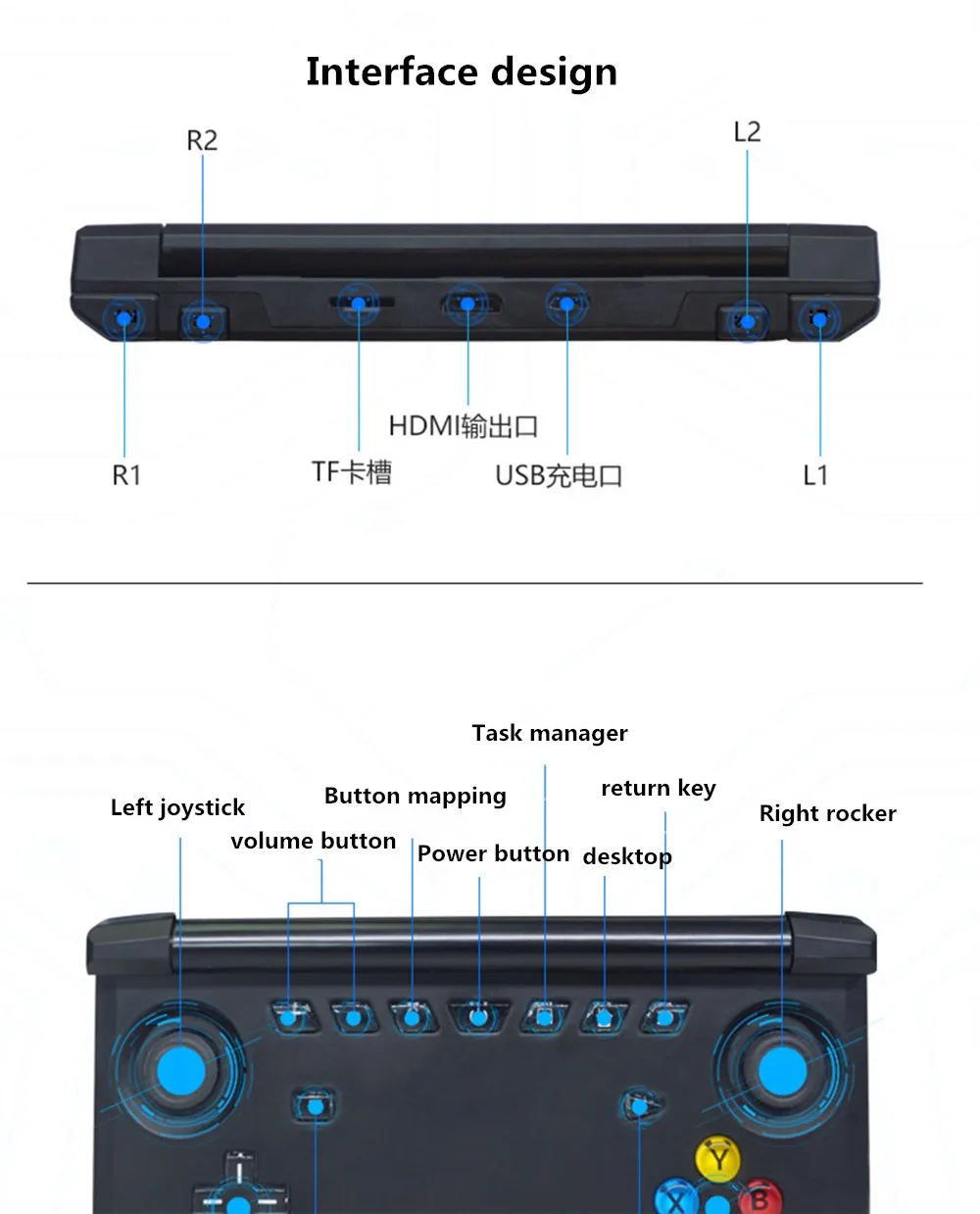 Interface design

R2

L2

HDMI输出口

R1

TF卡槽

USB充电口

L1

Task manager

Left joystick

Button mapping

return key

Right rocker

volume button

Power button

desktop

Y

X

B