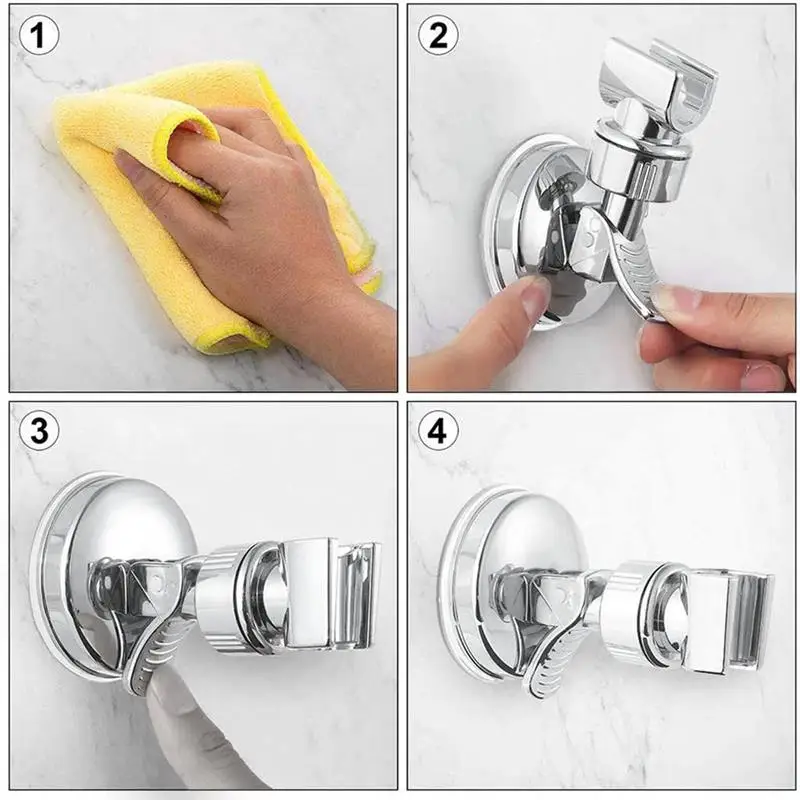 1

2

3

4