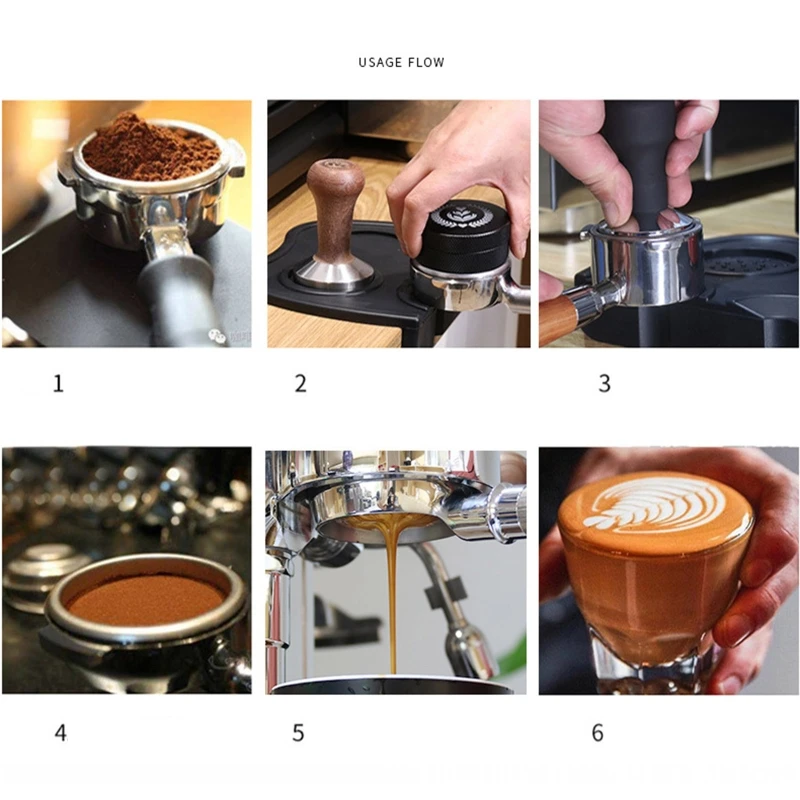 USAGE FLOW

1

2

3

4

5

6