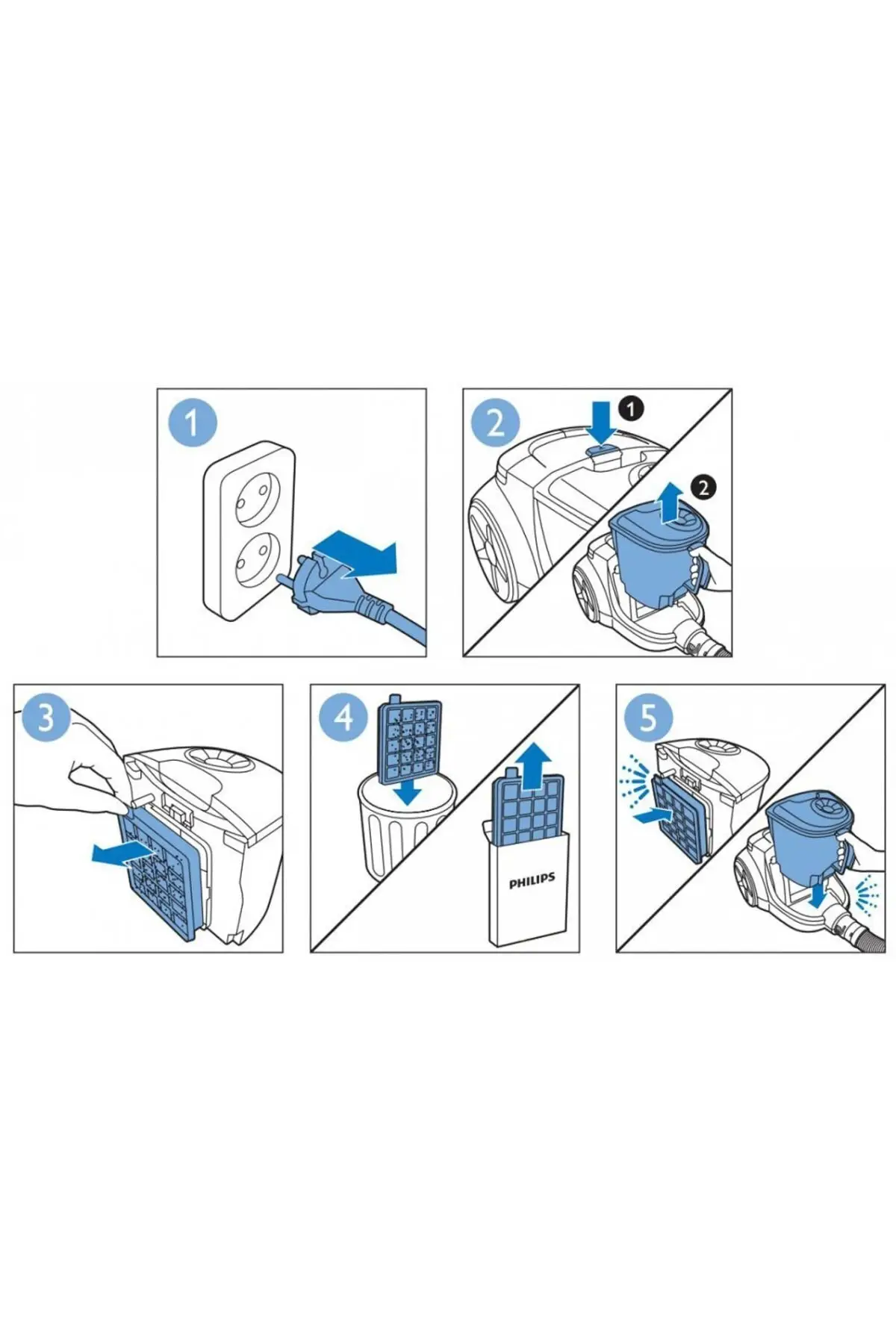 1

2

1

2

3

4

PHILIPS

5