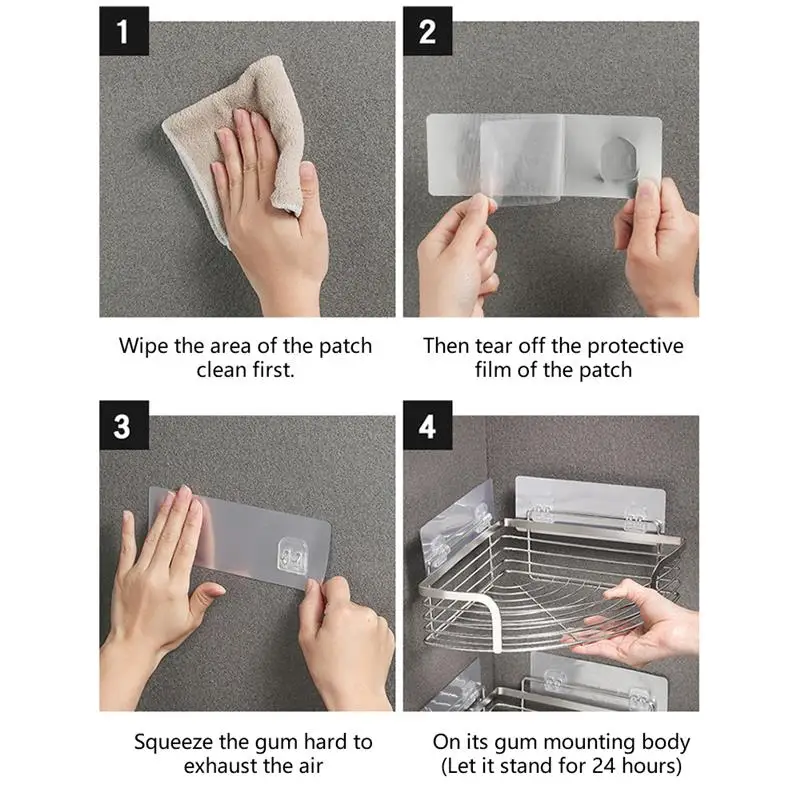 1

Wipe the area of the patch clean first.

2

Then tear off the protective film of the patch

3

Squeeze the gum hard to exhaust the air

4

On its gum mounting body (Let it stand for 24 hours)