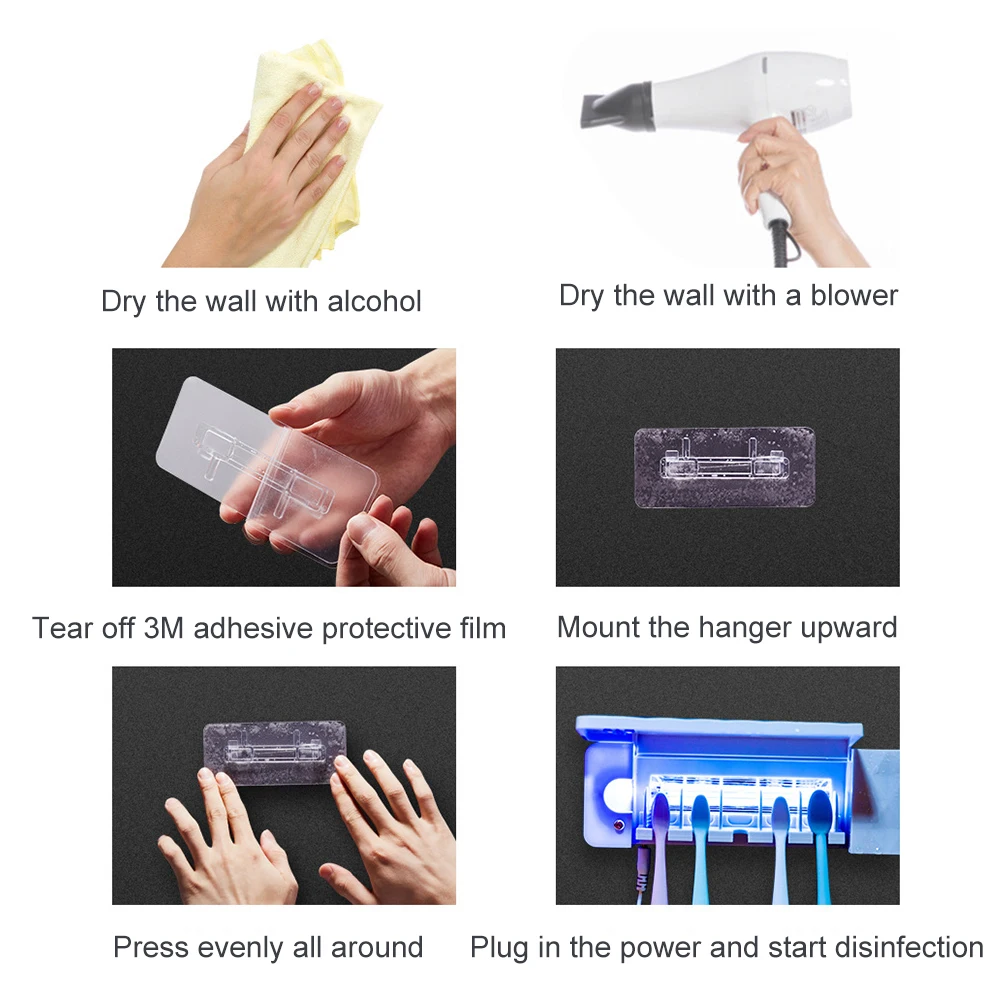 Dry the wall with alcohol

Dry the wall with a blower

Tear off 3M adhesive protective film

Mount the hanger upward

Press evenly all around

Plug in the power and start disinfection