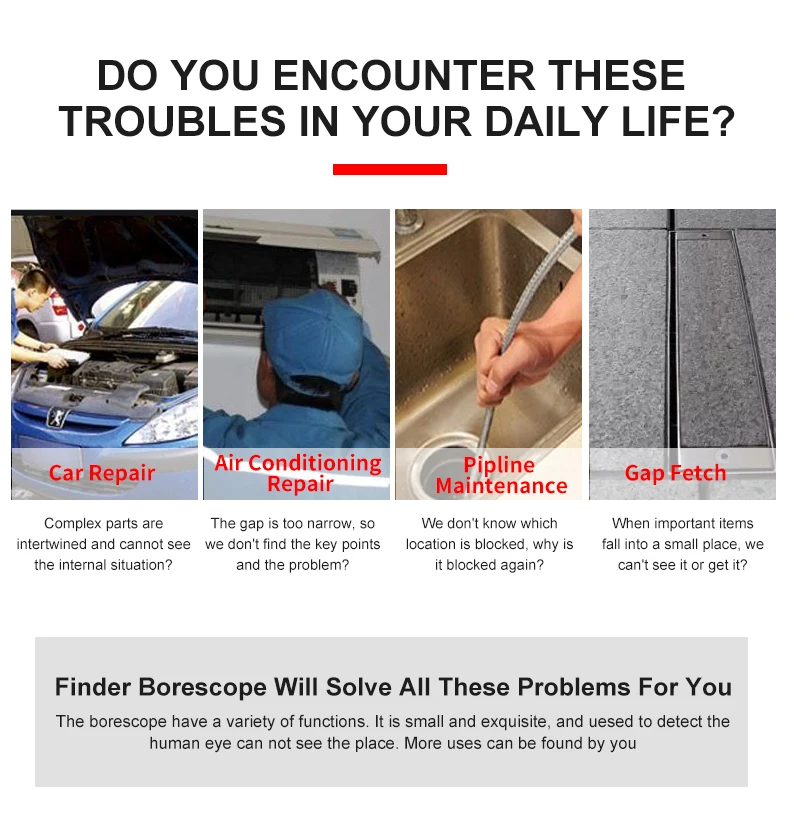 DO YOU ENCOUNTER THESE TROUBLES IN YOUR DAILY LIFE?

Car Repair

Complex parts are intertwined and cannot see the internal situation?

Air Conditioning Repair

The gap is too narrow, so we don't find the key points and the problem?

Pipline Maintenance

We don't know which location is blocked, why is it blocked again?

Gap Fetch

When important items fall into a small place, we can't see it or get it?

Finder Borescope Will Solve All These Problems For You

The borescope have a variety of functions. It is small and exquisite, and uesed to detect the human eye can not see the place. More uses can be found by you