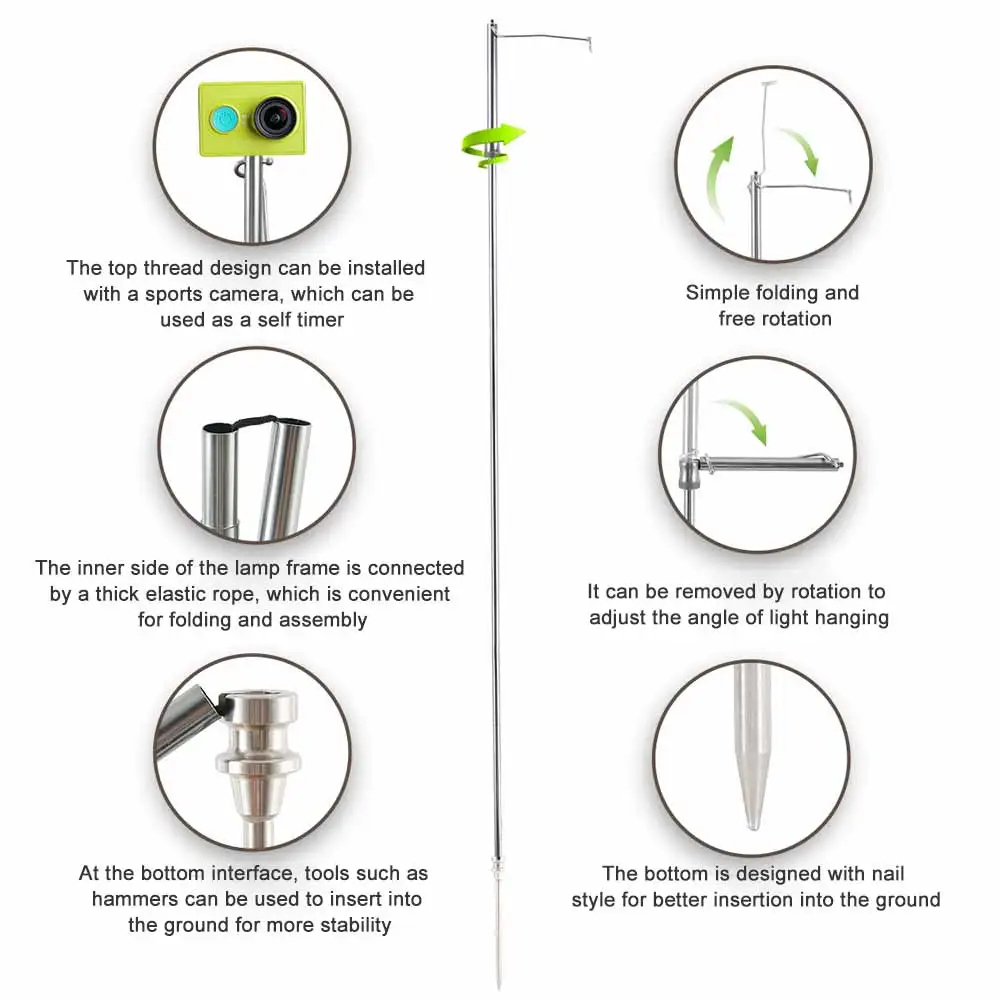 The top thread design can be installed with a sports camera, which can be used as a self timer

The inner side of the lamp frame is connected by a thick elastic rope, which is convenient for folding and assembly

At the bottom interface, tools such as hammers can be used to insert into the ground for more stability

Simple folding and free rotation

It can be removed by rotation to adjust the angle of light hanging

The bottom is designed with nail style for better insertion into the ground