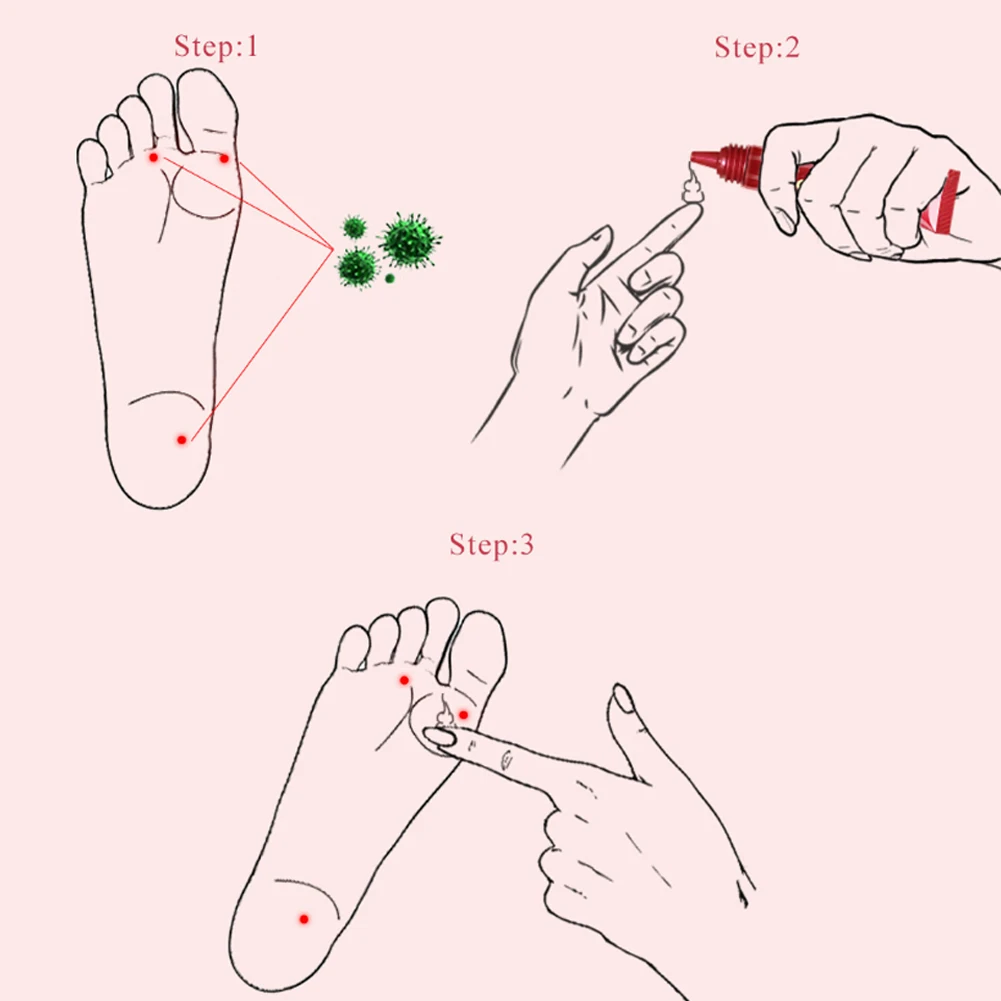 Step:1

Step:2

Step:3