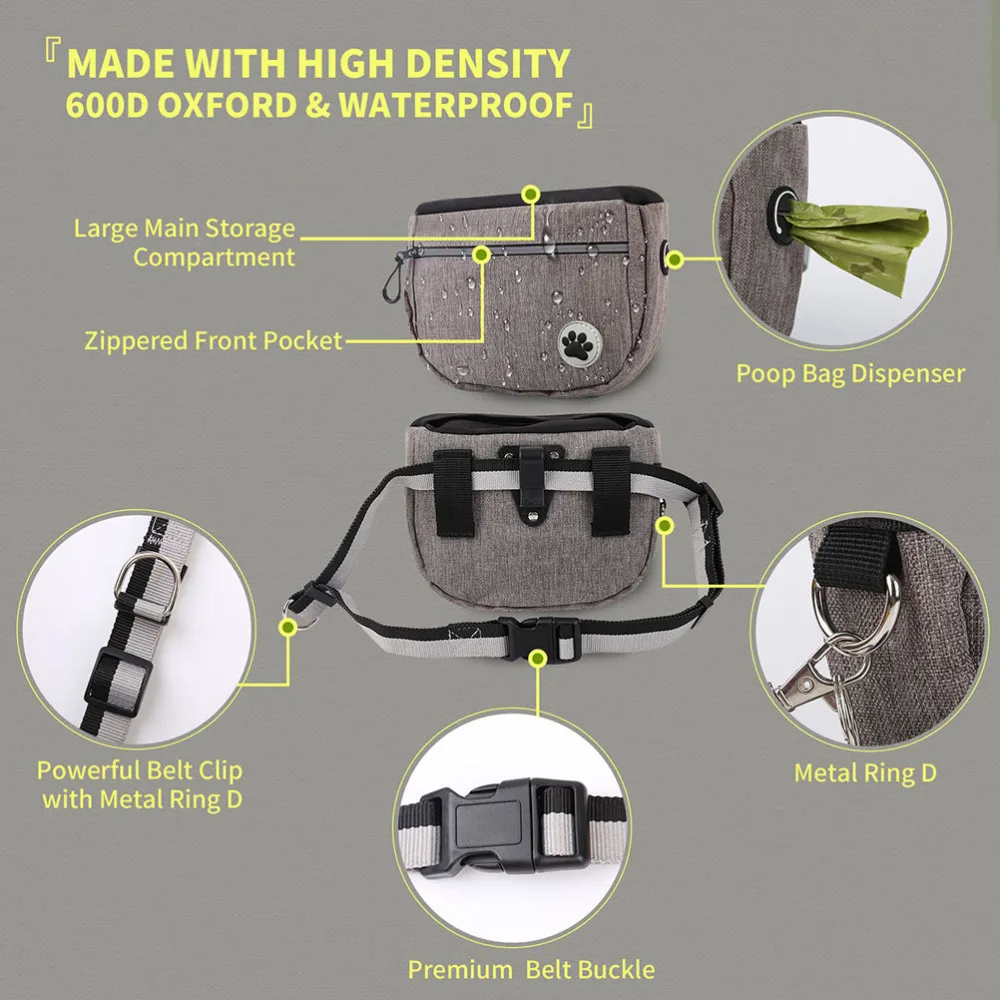 『MADE WITH HIGH DENSITY
600D OXFORD & WATERPROOF』

Large Main Storage Compartment

Zippered Front Pocket

Poop Bag Dispenser

Powerful Belt Clip with Metal Ring D

Metal Ring D

Premium Belt Buckle