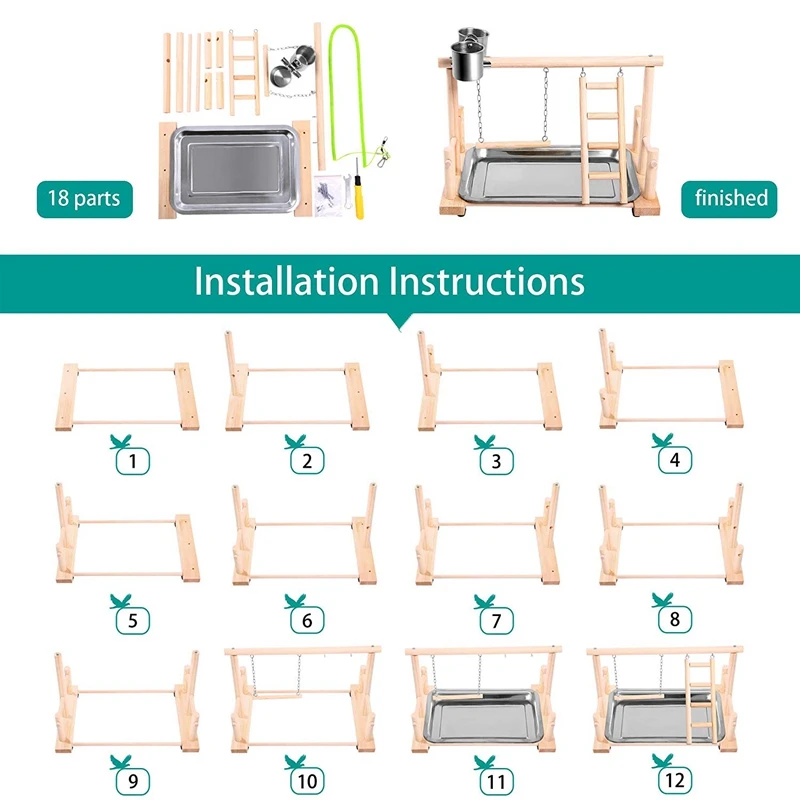 18 parts

finished

Installation Instructions

1

2

3

4

5

6

7

8

9

10

11

12