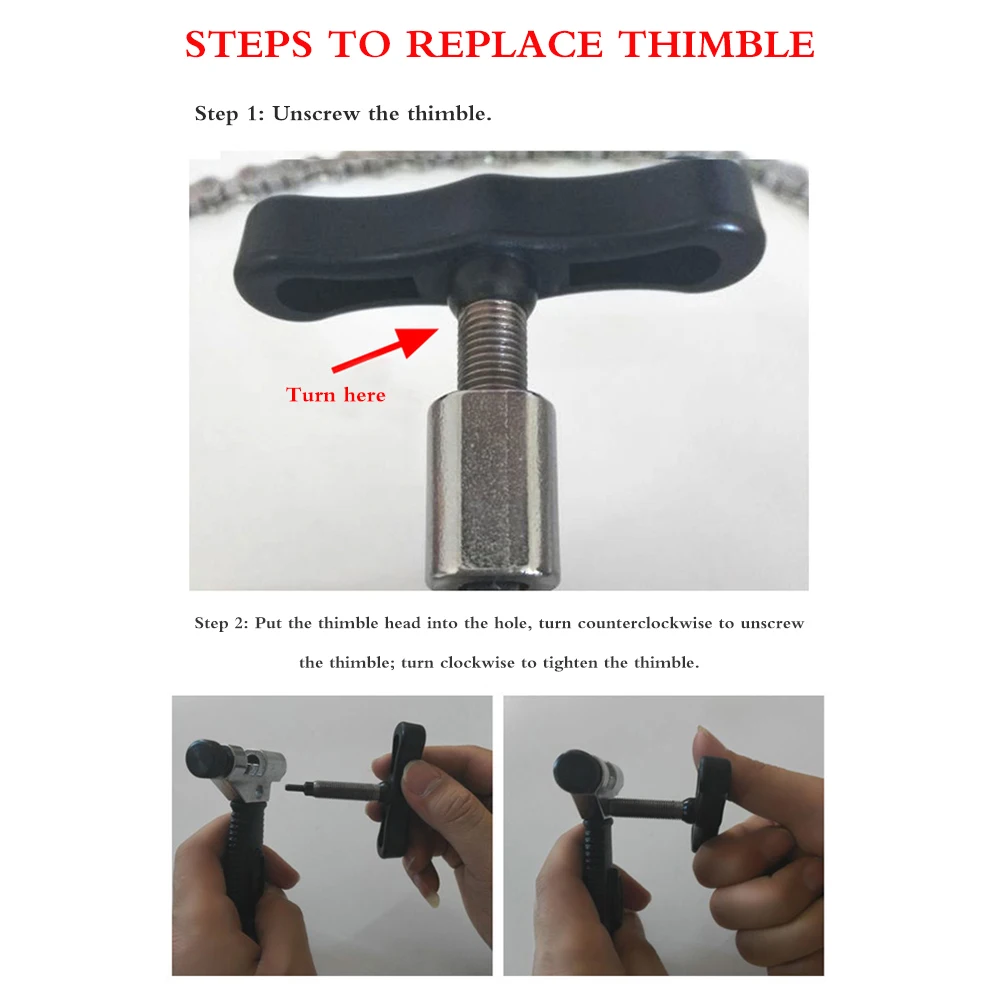 STEPS TO REPLACE THIMBLE

Step 1: Unscrew the thimble.

Turn here

Step 2: Put the thimble head into the hole, turn counterclockwise to unscrew the thimble; turn clockwise to tighten the thimble.