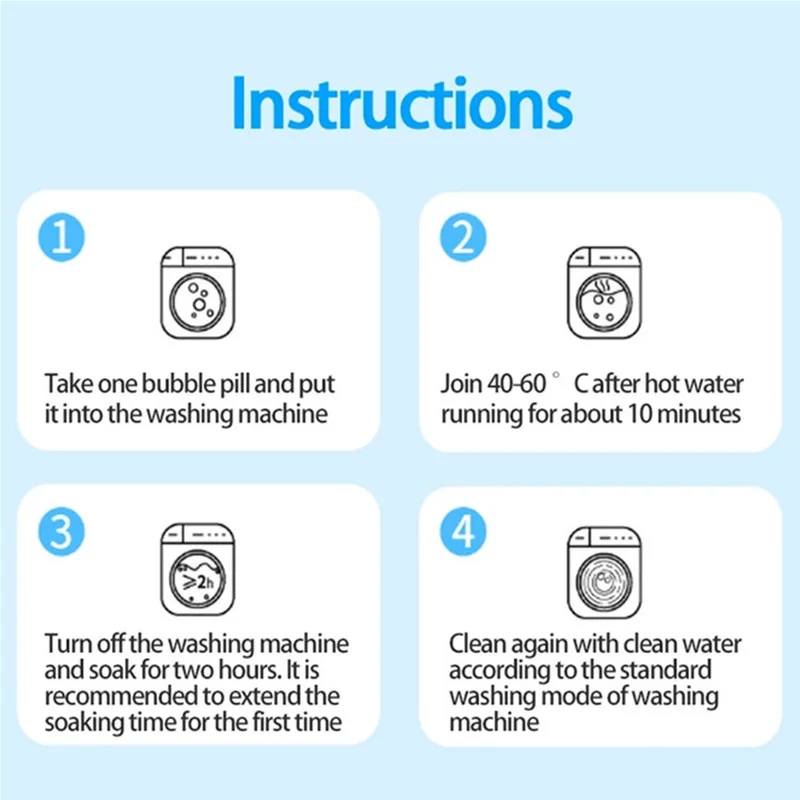 Instructions

1

Take one bubble pill and put it into the washing machine

2

Join 40-60 ° C after hot water running for about 10 minutes

3

≥2h

Turn off the washing machine and soak for two hours. It is recommended to extend the soaking time for the first time

4

Clean again with clean water according to the standard washing mode of washing machine