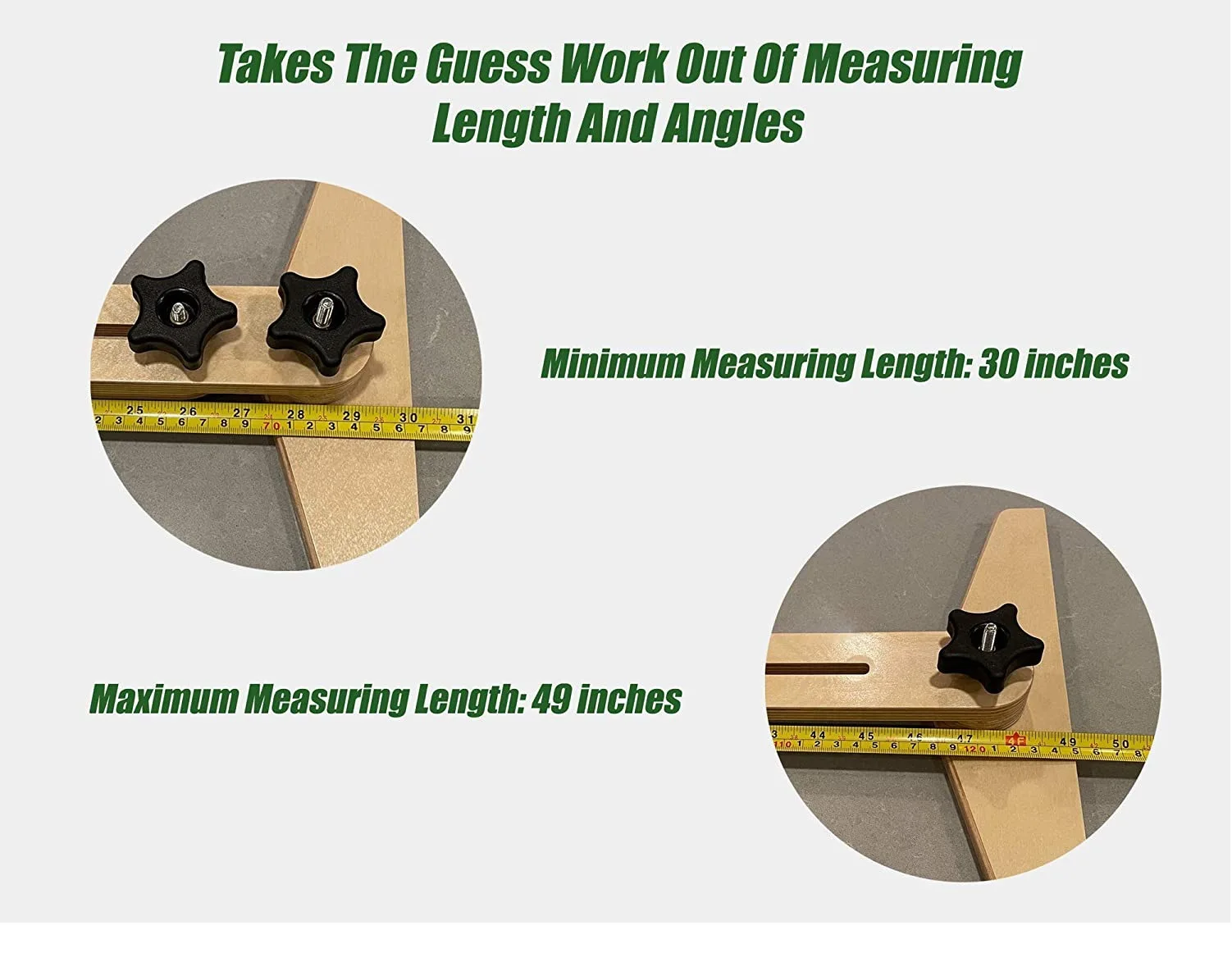 Takes The Guess Work Out Of Measuring Length And Angles

25 26 27 28 29 30 31
2 3 4 5 6 7 8 9 70 1 2 3 4 5 6 7 8 9

Minimum Measuring Length: 30 inches

Maximum Measuring Length: 49 inches

44 45 46 47 4F 49 50
110 1 2 3 4 5 6 7 8 9 120 1 2 3 4 5 6 7 8