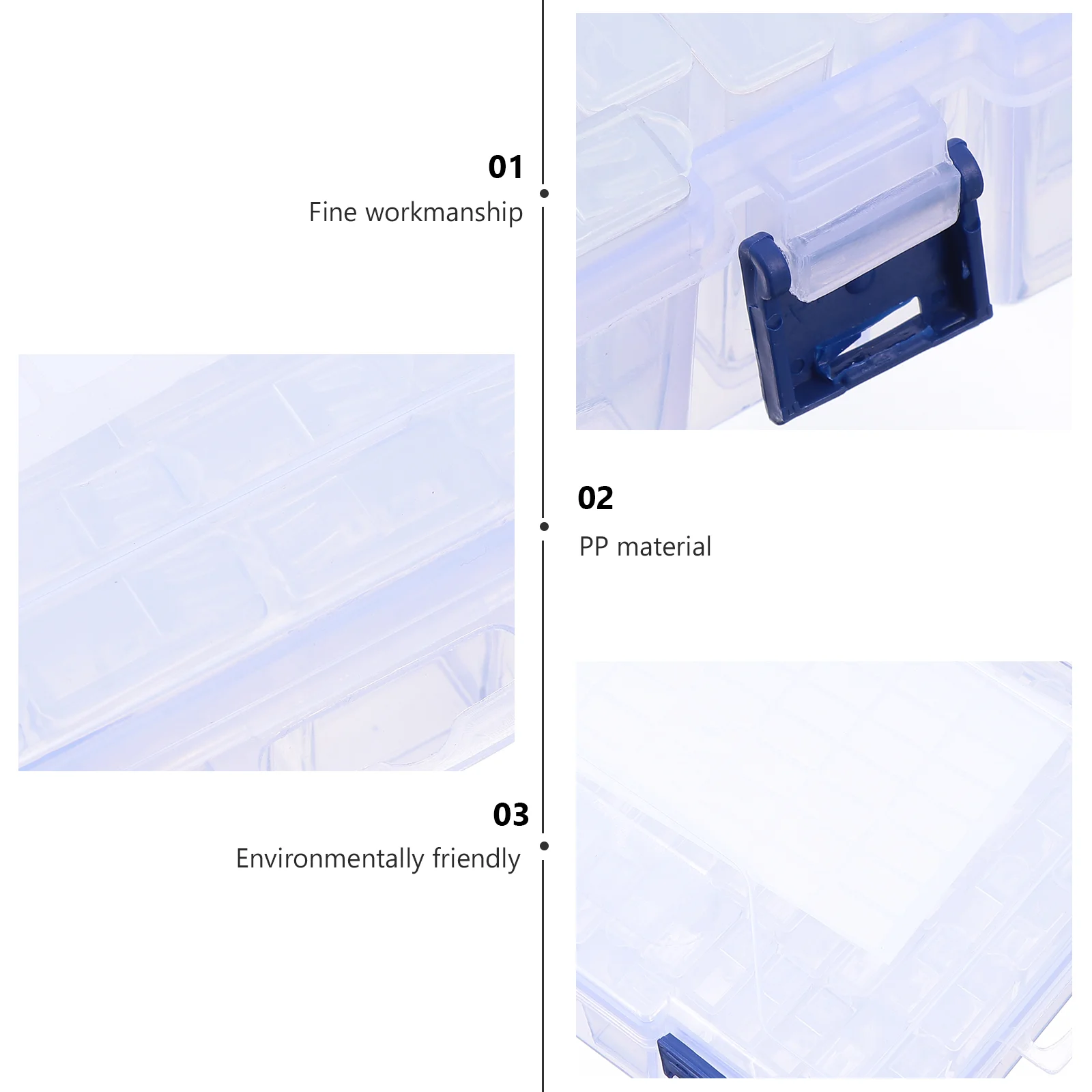 01
Fine workmanship

02
PP material

03
Environmentally friendly