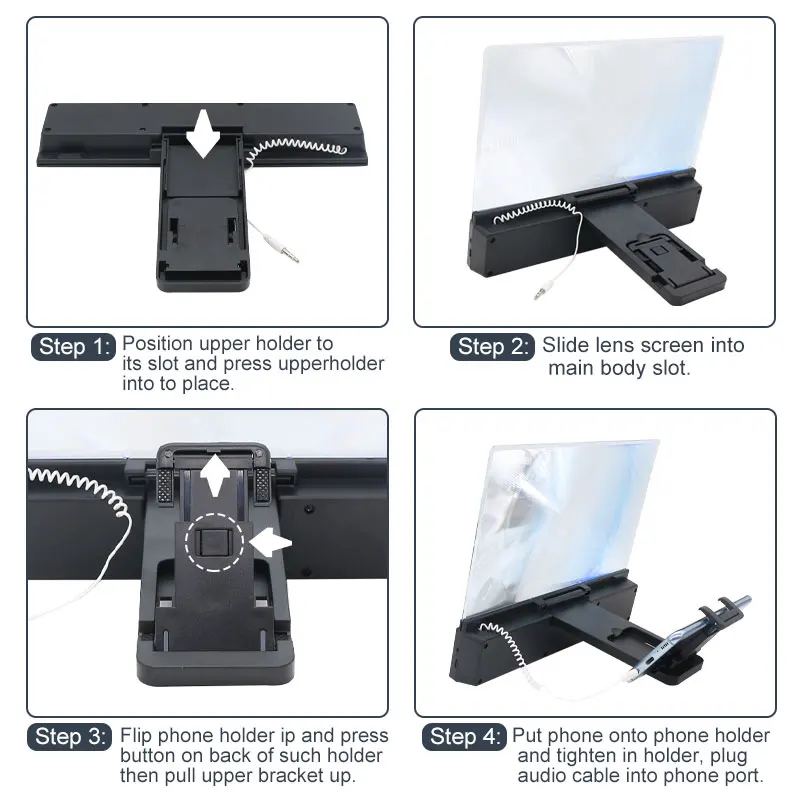 Step 1: Position upper holder to its slot and press upperholder into to place.

Step 2: Slide lens screen into main body slot.

Step 3: Flip phone holder ip and press button on back of such holder then pull upper bracket up.

Step 4: Put phone onto phone holder and tighten in holder, plug audio cable into phone port.