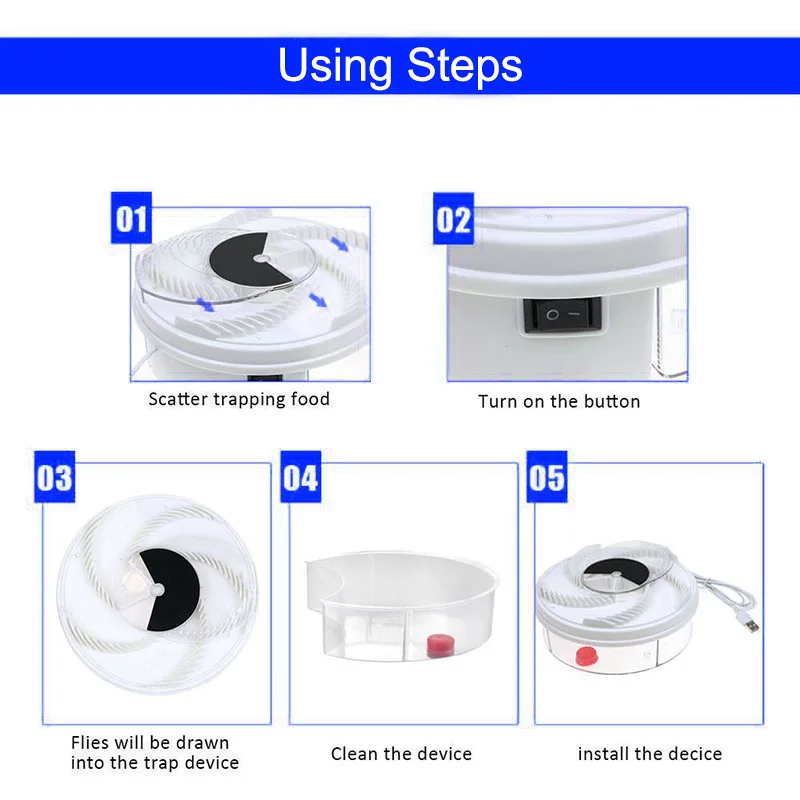 Using Steps

01

Scatter trapping food

02

Turn on the button

03

Flies will be drawn into the trap device

04

Clean the device

05

install the decice