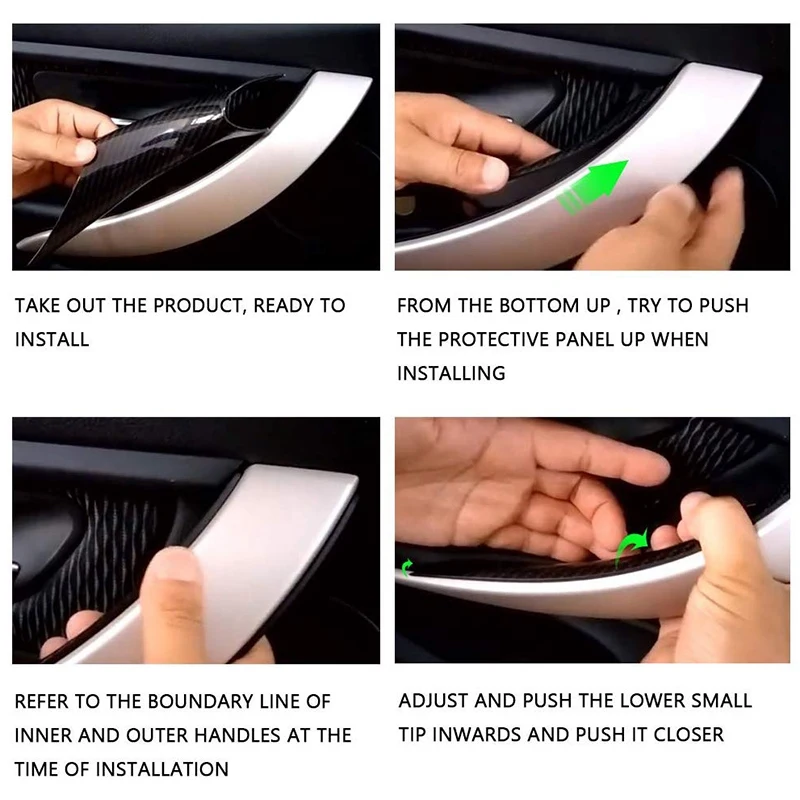 TAKE OUT THE PRODUCT, READY TO INSTALL

FROM THE BOTTOM UP , TRY TO PUSH THE PROTECTIVE PANEL UP WHEN INSTALLING

REFER TO THE BOUNDARY LINE OF INNER AND OUTER HANDLES AT THE TIME OF INSTALLATION

ADJUST AND PUSH THE LOWER SMALL TIP INWARDS AND PUSH IT CLOSER