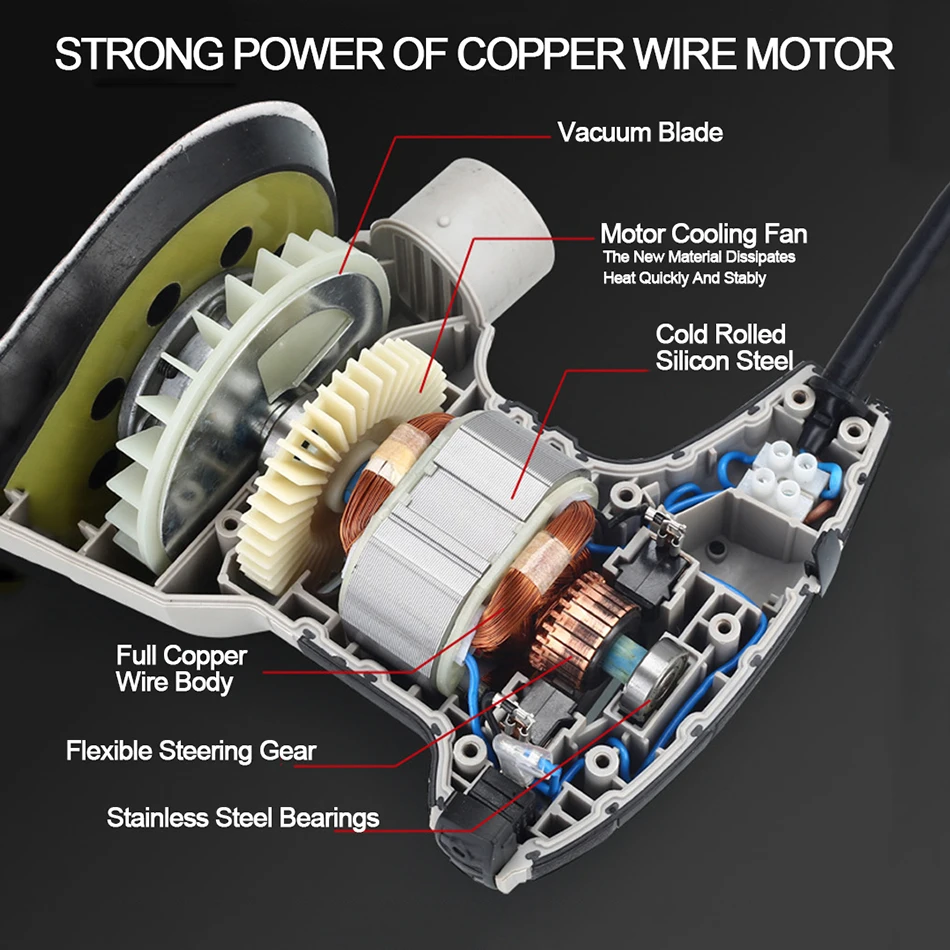 STRONG POWER OF COPPER WIRE MOTOR

Vacuum Blade

Motor Cooling Fan
The New Material Dissipates Heat Quickly And Stably

Cold Rolled Silicon Steel

Full Copper Wire Body

Flexible Steering Gear

Stainless Steel Bearings