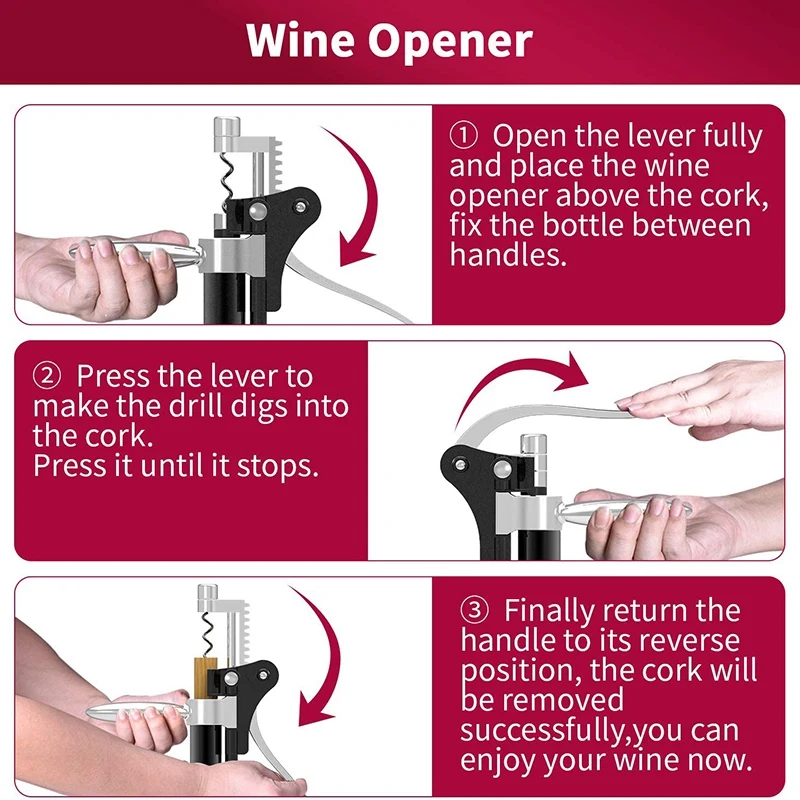 Wine Opener

① Open the lever fully and place the wine opener above the cork, fix the bottle between handles.

② Press the lever to make the drill digs into the cork.
Press it until it stops.

③ Finally return the handle to its reverse position, the cork will be removed successfully,you can enjoy your wine now.