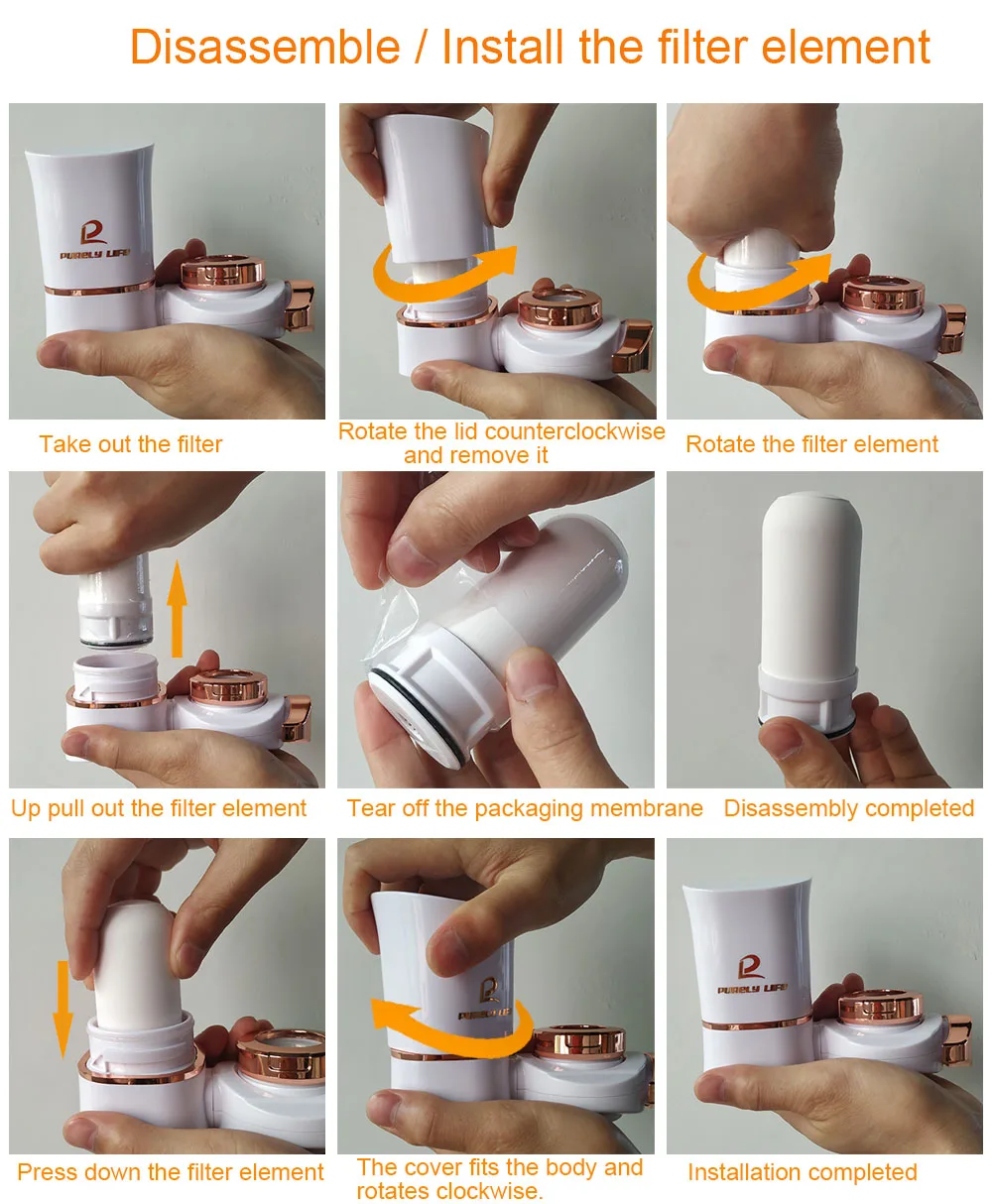 Disassemble / Install the filter element

PURELY LIFE

Take out the filter

Rotate the lid counterclockwise and remove it

Rotate the filter element

Up pull out the filter element

Tear off the packaging membrane

Disassembly completed

Press down the filter element

PURELY LIFE

The cover fits the body and rotates clockwise.

PURELY LIFE

Installation completed