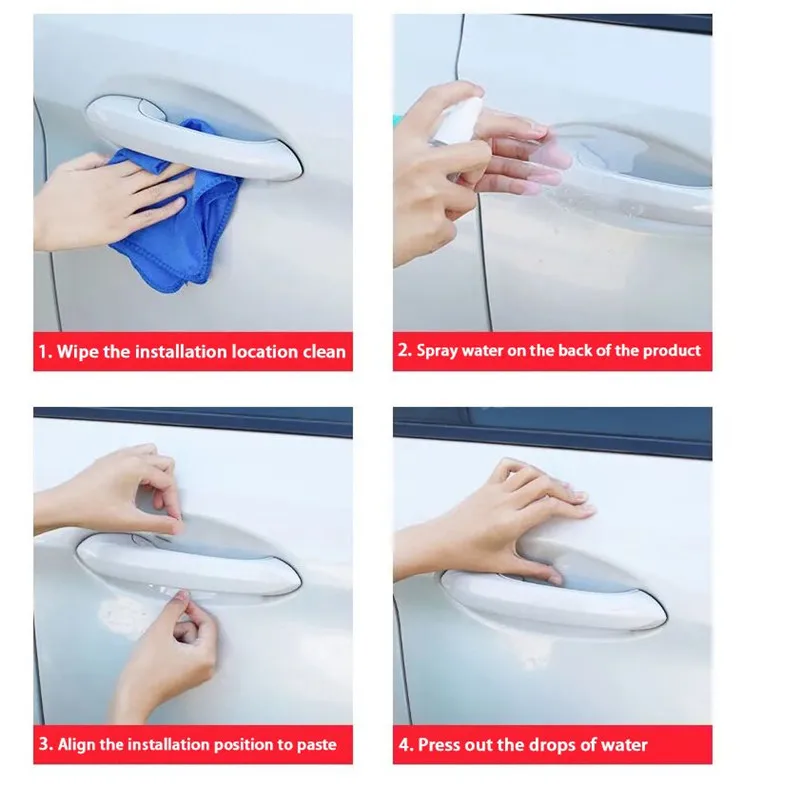 1. Wipe the installation location clean

2. Spray water on the back of the product

3. Align the installation position to paste

4. Press out the drops of water