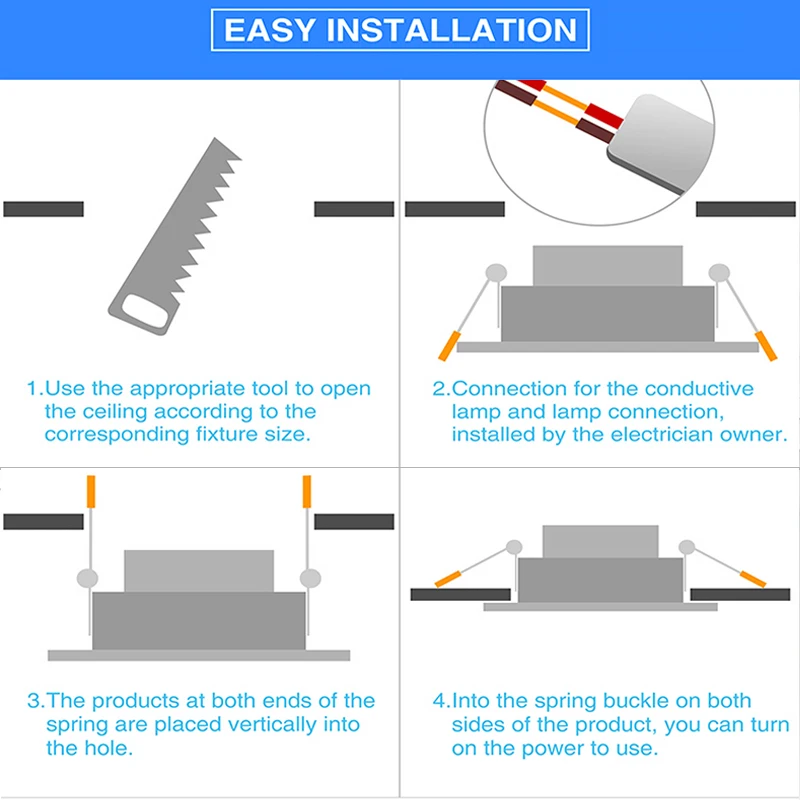 EASY INSTALLATION

1.Use the appropriate tool to open the ceiling according to the corresponding fixture size.

2.Connection for the conductive lamp and lamp connection, installed by the electrician owner.

3.The products at both ends of the spring are placed vertically into the hole.

4.Into the spring buckle on both sides of the product, you can turn on the power to use.