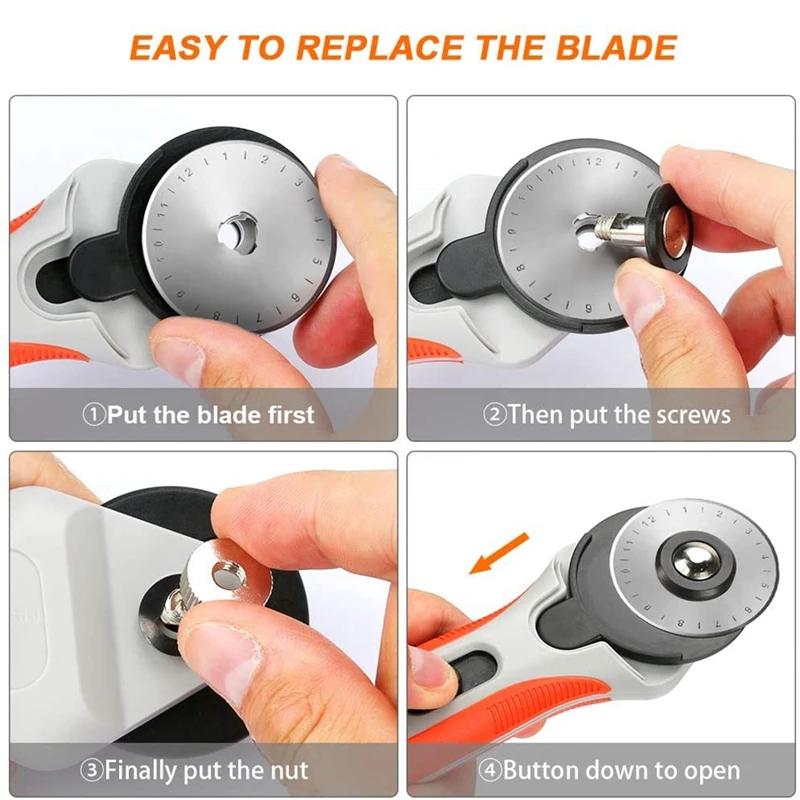 EASY TO REPLACE THE BLADE

①Put the blade first

②Then put the screws

③Finally put the nut

④Button down to open