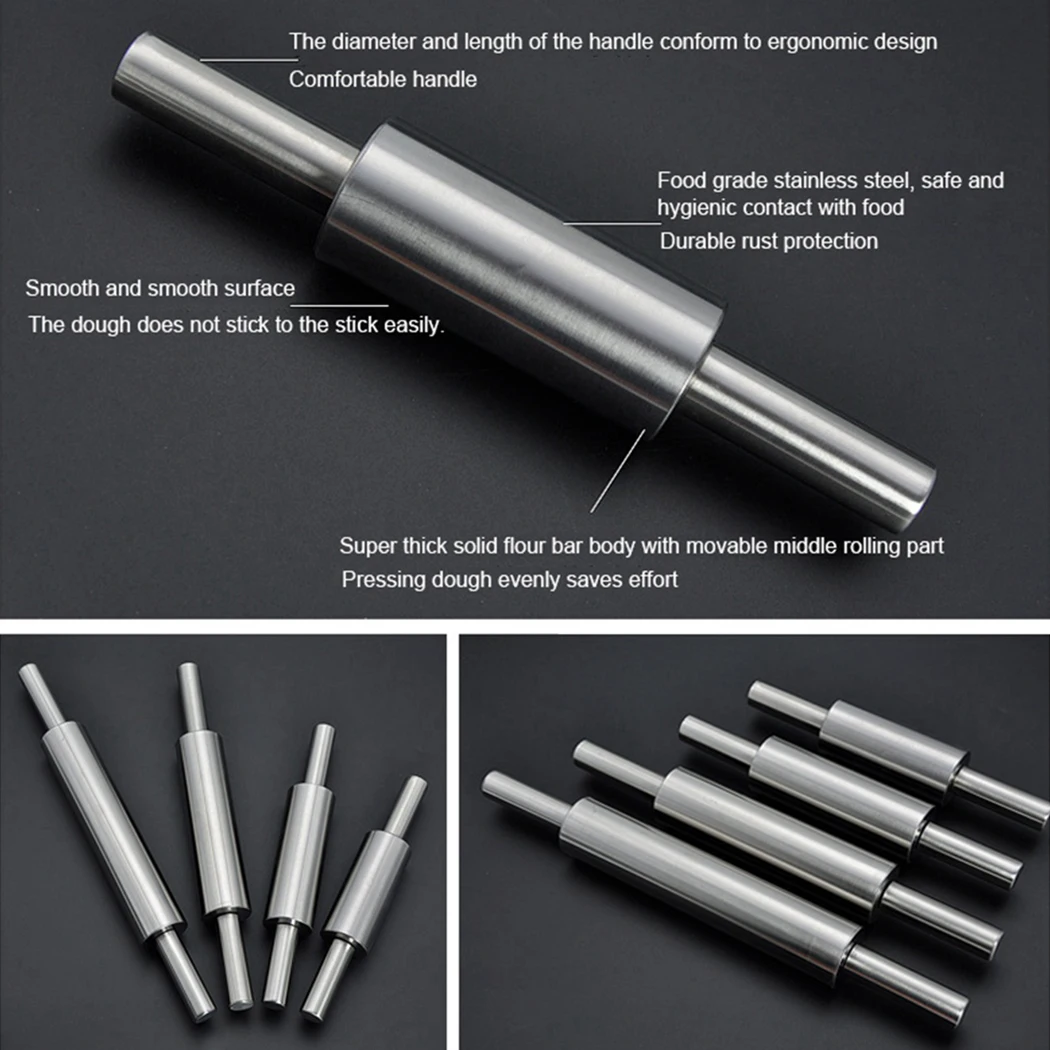 The diameter and length of the handle conform to ergonomic design
Comfortable handle

Food grade stainless steel, safe and hygienic contact with food
Durable rust protection

Smooth and smooth surface
The dough does not stick to the stick easily.

Super thick solid flour bar body with movable middle rolling part
Pressing dough evenly saves effort