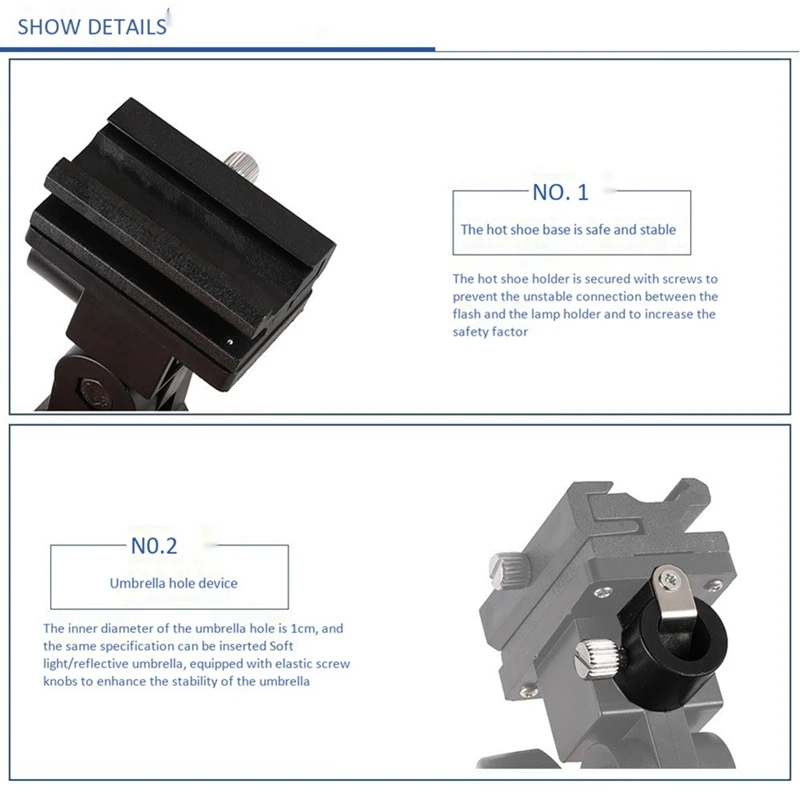 SHOW DETAILS

NO. 1

The hot shoe base is safe and stable

The hot shoe holder is secured with screws to prevent the unstable connection between the flash and the lamp holder and to increase the safety factor

N0.2

Umbrella hole device

The inner diameter of the umbrella hole is 1cm, and the same specification can be inserted Soft light/reflective umbrella, equipped with elastic screw knobs to enhance the stability of the umbrella