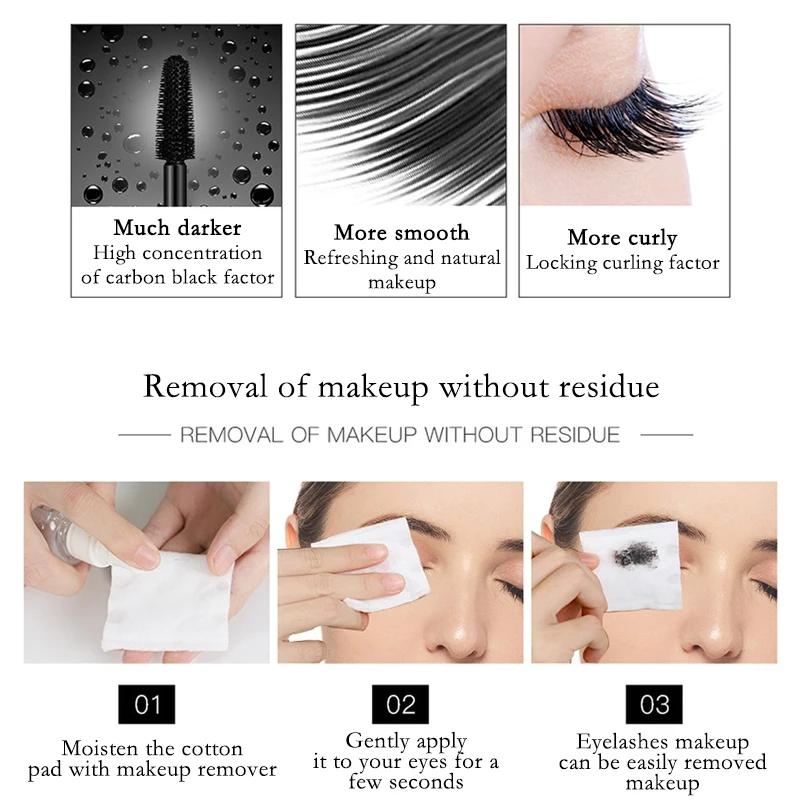 Much darker
High concentration of carbon black factor

More smooth
Refreshing and natural makeup

More curly
Locking curling factor

Removal of makeup without residue

REMOVAL OF MAKEUP WITHOUT RESIDUE

01
Moisten the cotton pad with makeup remover

02
Gently apply it to your eyes for a few seconds

03
Eyelashes makeup can be easily removed makeup