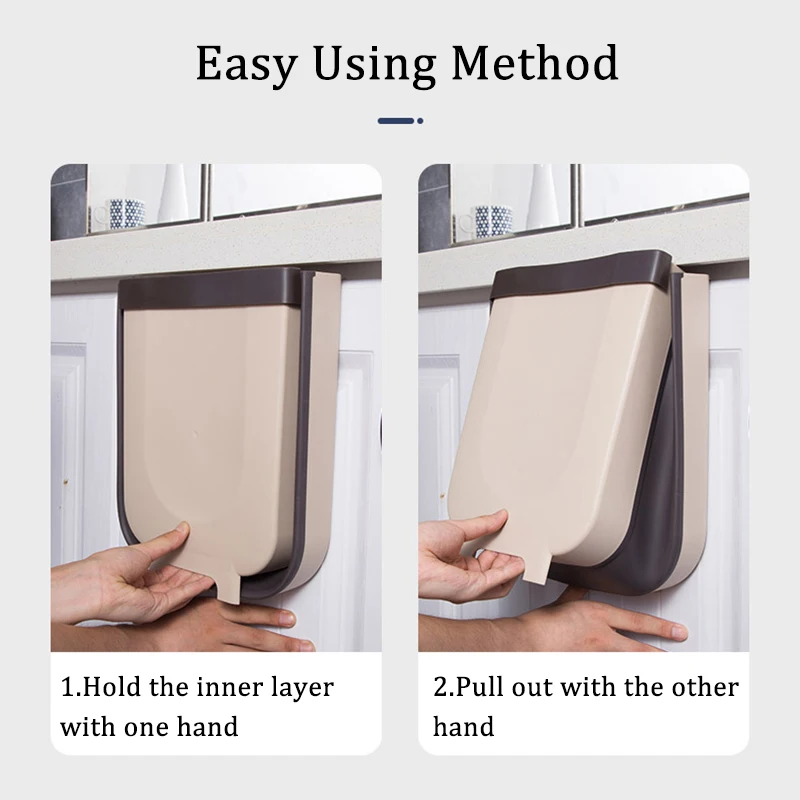 Easy Using Method

1.Hold the inner layer with one hand

2.Pull out with the other hand