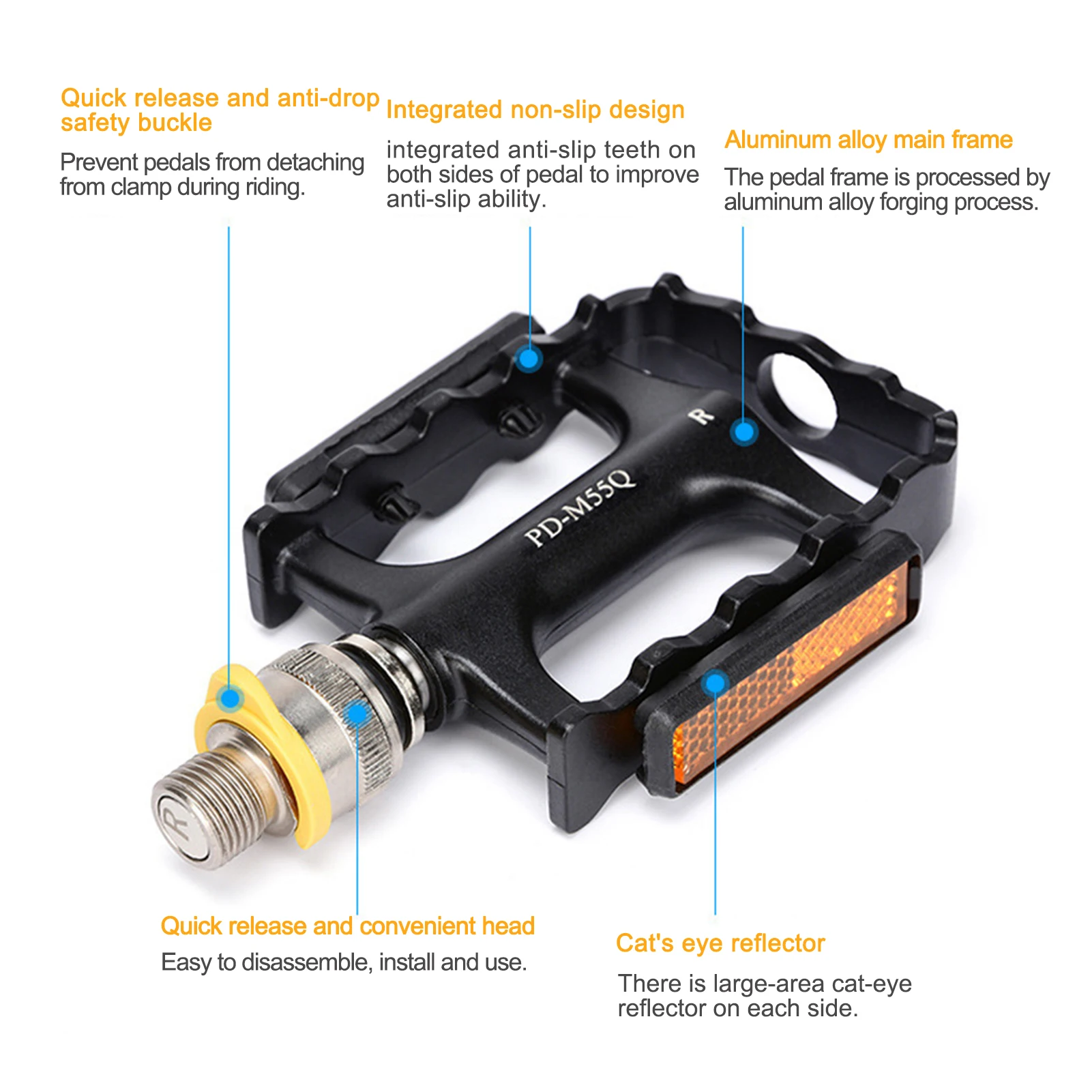 Quick release and anti-drop safety buckle

Prevent pedals from detaching from clamp during riding.

Integrated non-slip design

integrated anti-slip teeth on both sides of pedal to improve anti-slip ability.

Aluminum alloy main frame

The pedal frame is processed by aluminum alloy forging process.

R

PD-M55Q

R

Quick release and convenient head

Easy to disassemble, install and use.

Cat's eye reflector

There is large-area cat-eye reflector on each side.