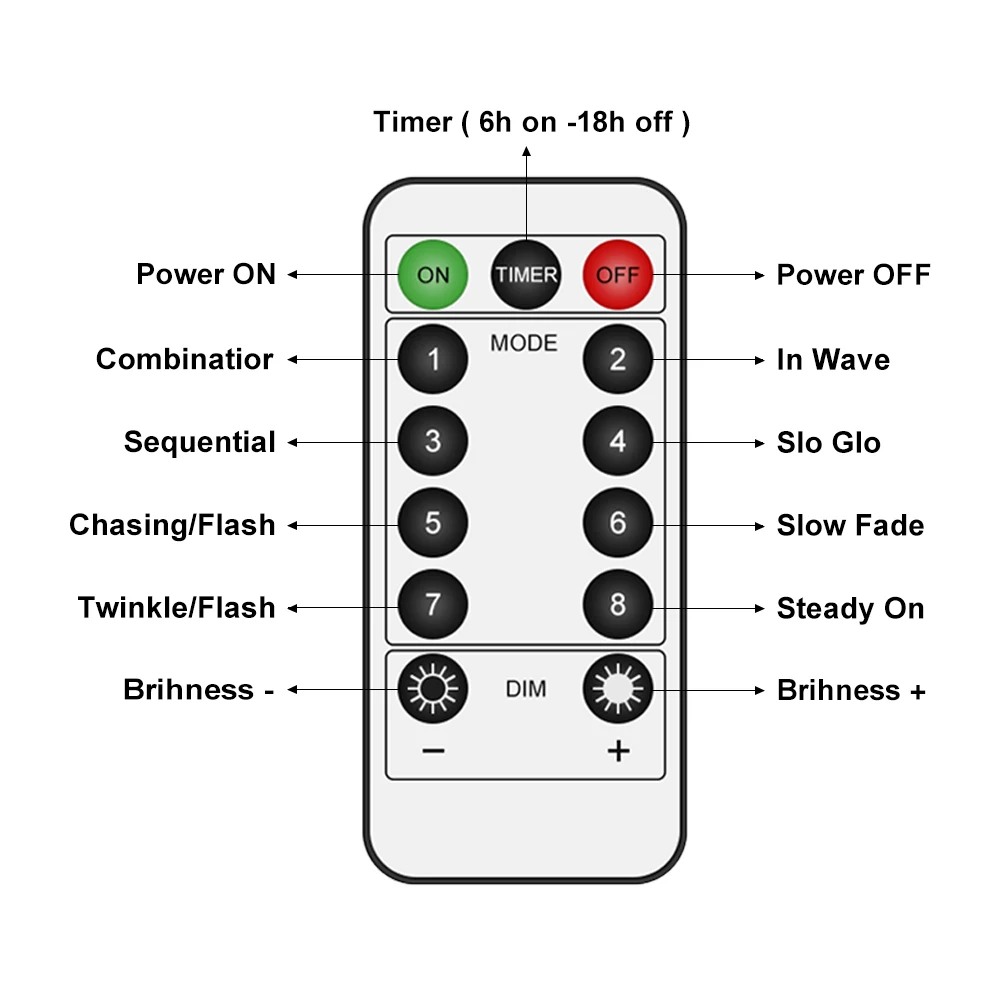 Timer ( 6h on -18h off )

Power ON
ON
TIMER
OFF
Power OFF

MODE
Combinatior
1
2
In Wave

Sequential
3
4
Slo Glo

Chasing/Flash
5
6
Slow Fade

Twinkle/Flash
7
8
Steady On

Brihness -
DIM
Brihness +
−
+