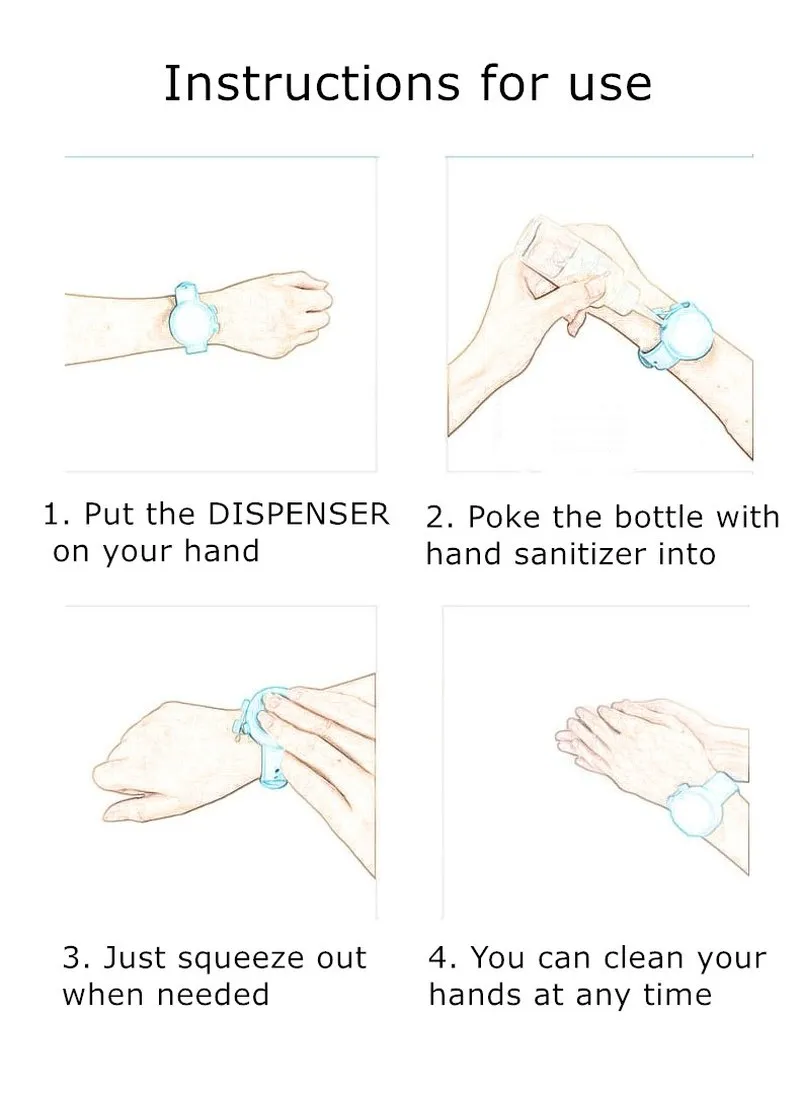 Instructions for use

1. Put the DISPENSER on your hand

2. Poke the bottle with hand sanitizer into

3. Just squeeze out when needed

4. You can clean your hands at any time