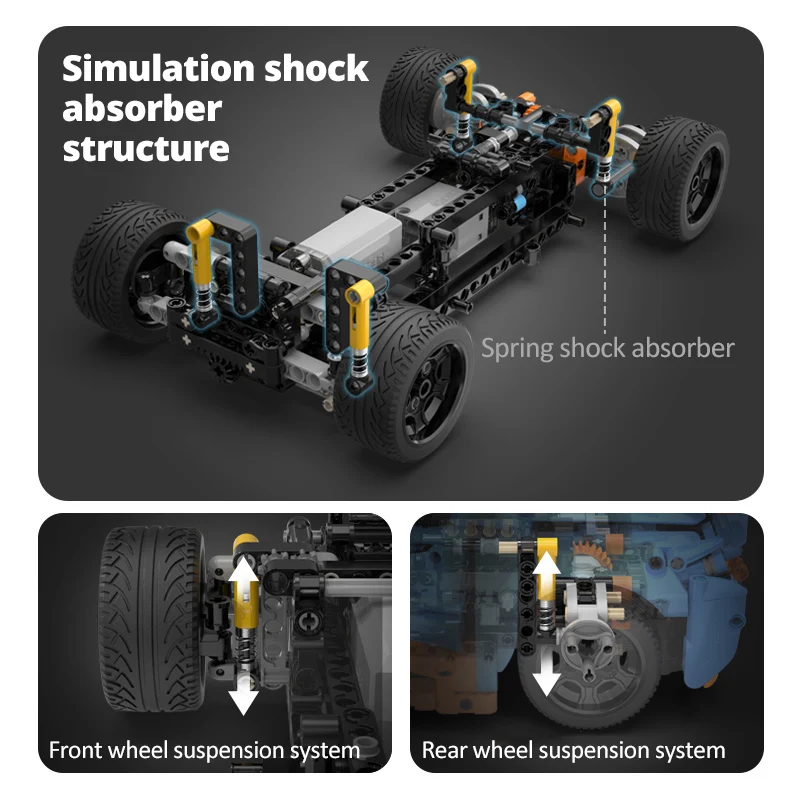 Simulation shock absorber structure

Spring shock absorber

Front wheel suspension system

Rear wheel suspension system