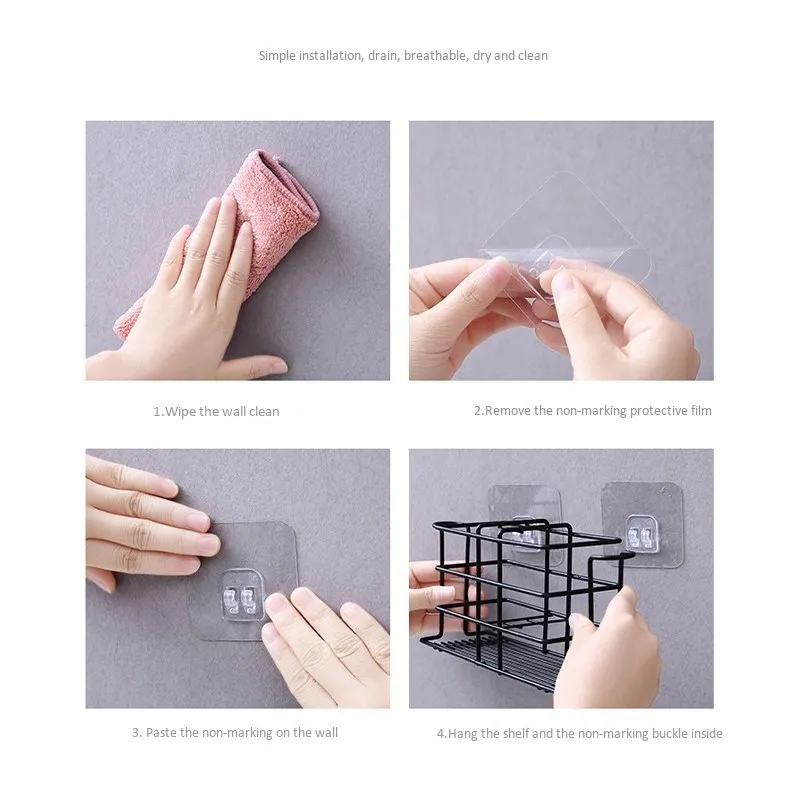 Simple installation, drain, breathable, dry and clean

1.Wipe the wall clean

2.Remove the non-marking protective film

3. Paste the non-marking on the wall

4.Hang the shelf and the non-marking buckle inside