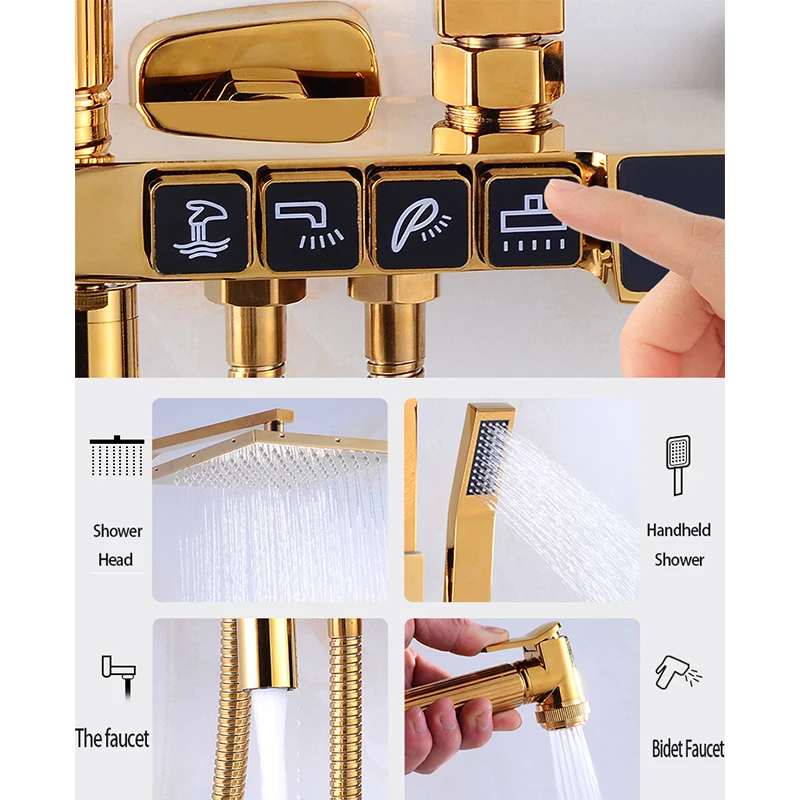 Shower Head

Handheld Shower

The faucet

Bidet Faucet