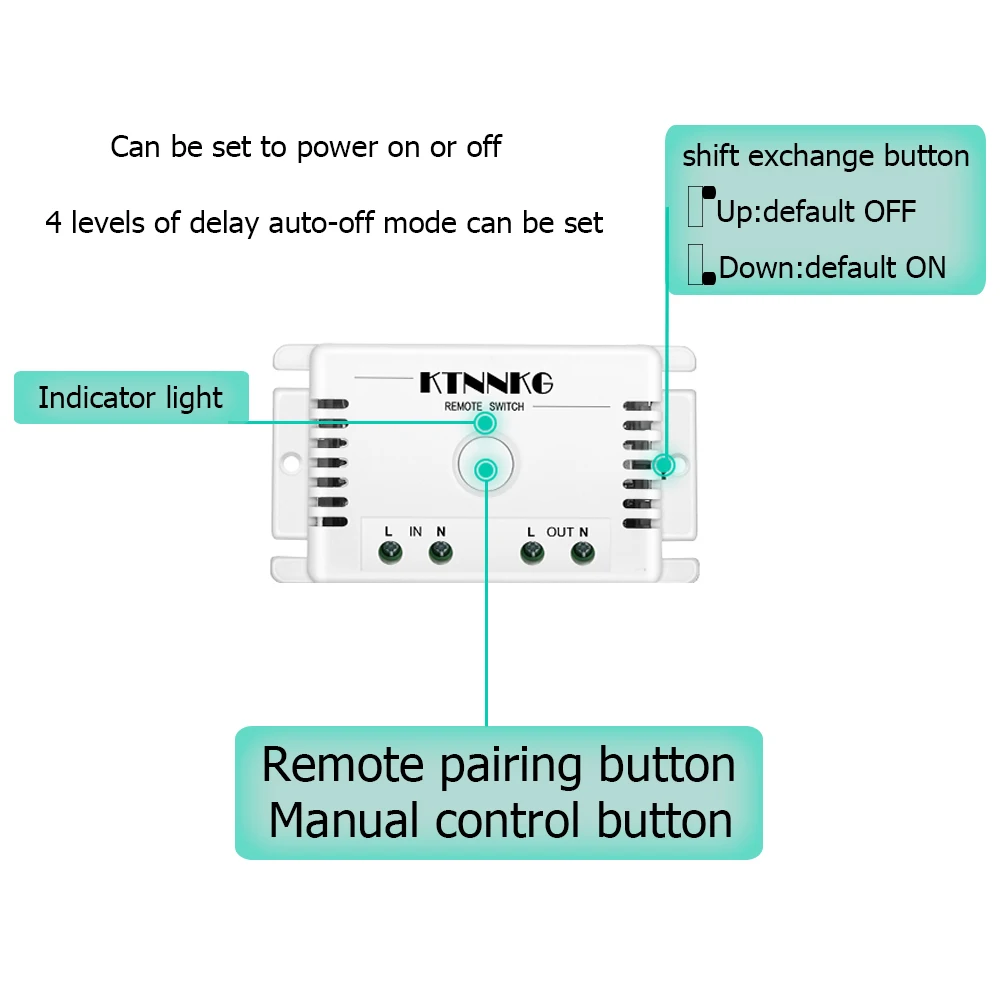 Can be set to power on or off

4 levels of delay auto-off mode can be set

shift exchange button

Up:default OFF

Down:default ON

Indicator light

KTNNKG

REMOTE SWITCH

L IN N

L OUT N

Remote pairing button
Manual control button