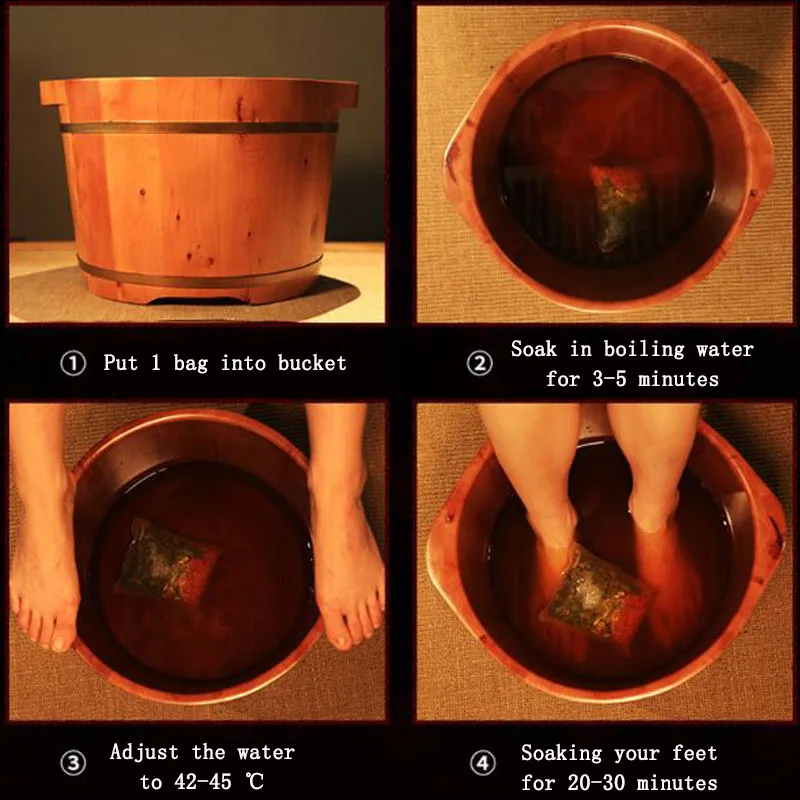 ① Put 1 bag into bucket

② Soak in boiling water for 3-5 minutes

③ Adjust the water to 42-45 ℃

④ Soaking your feet for 20-30 minutes