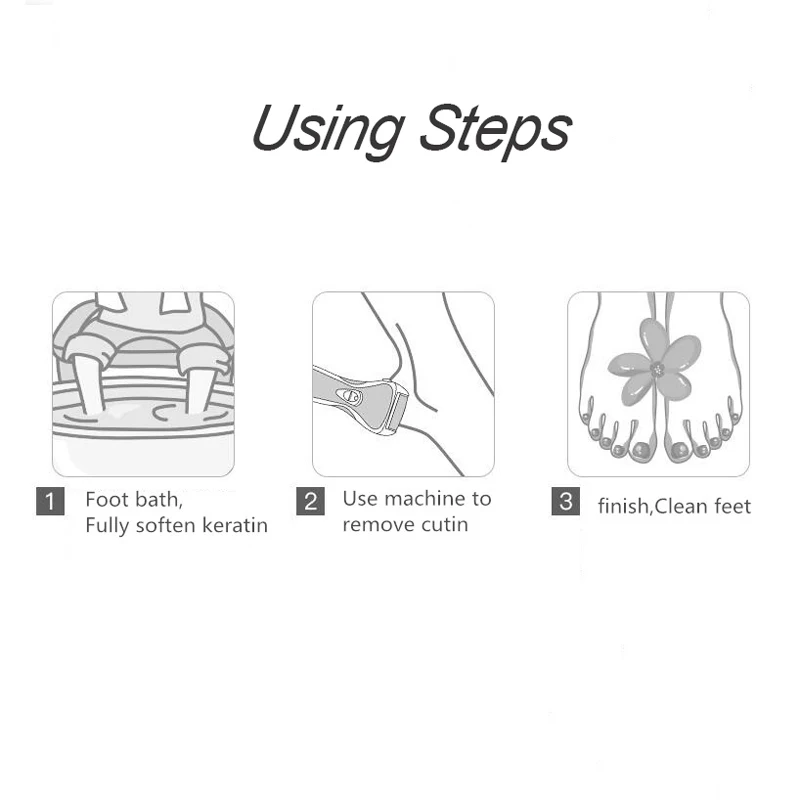 Using Steps

1 Foot bath, Fully soften keratin

2 Use machine to remove cutin

3 finish,Clean feet