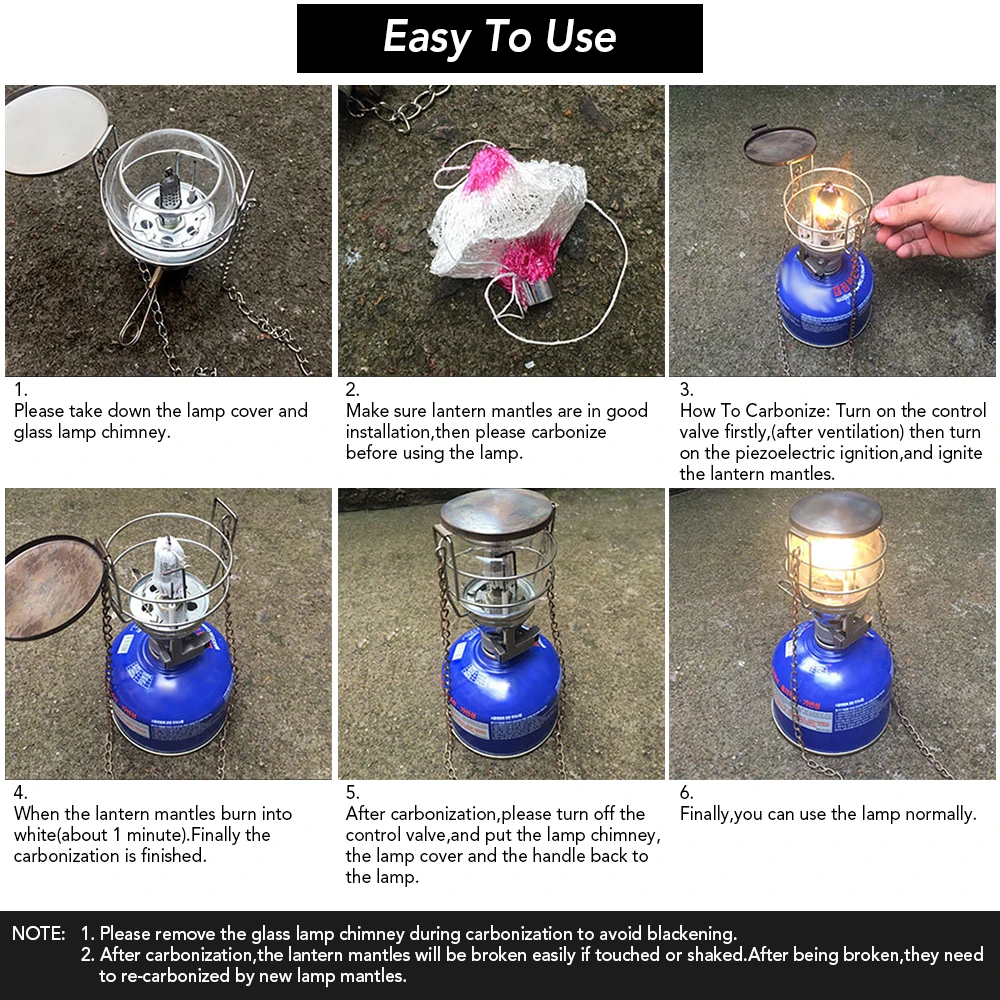 Easy To Use

1.
Please take down the lamp cover and glass lamp chimney.

2.
Make sure lantern mantles are in good installation,then please carbonize before using the lamp.

3.
How To Carbonize: Turn on the control valve firstly,(after ventilation) then turn on the piezoelectric ignition,and ignite the lantern mantles.

4.
When the lantern mantles burn into white(about 1 minute).Finally the carbonization is finished.

5.
After carbonization,please turn off the control valve,and put the lamp chimney, the lamp cover and the handle back to the lamp.

6.
Finally,you can use the lamp normally.

NOTE: 1. Please remove the glass lamp chimney during carbonization to avoid blackening.
2. After carbonization,the lantern mantles will be broken easily if touched or shaked.After being broken,they need to re-carbonized by new lamp mantles.