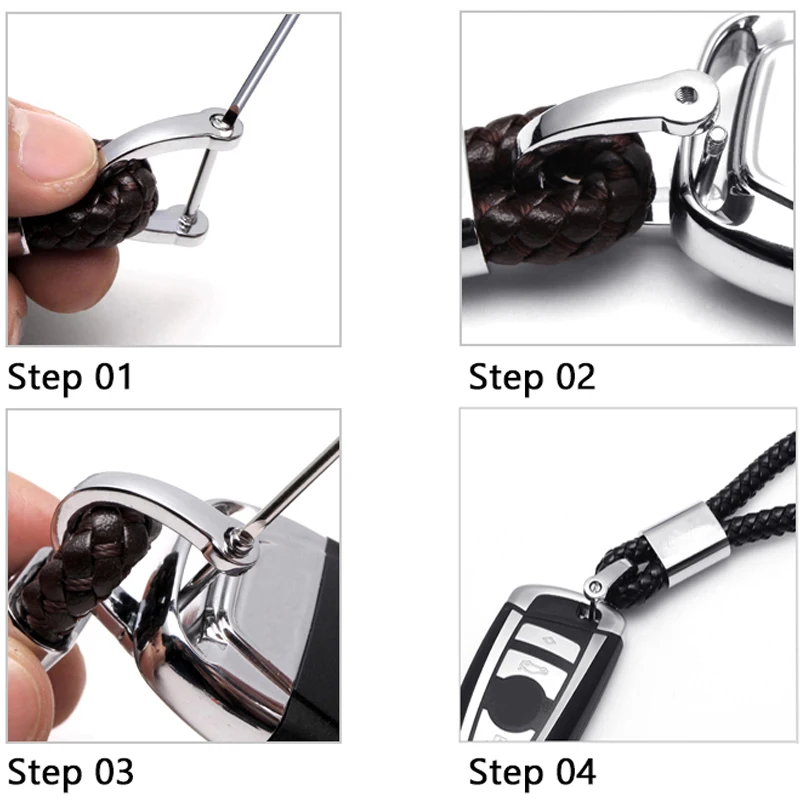 Step 01

Step 02

Step 03

Step 04