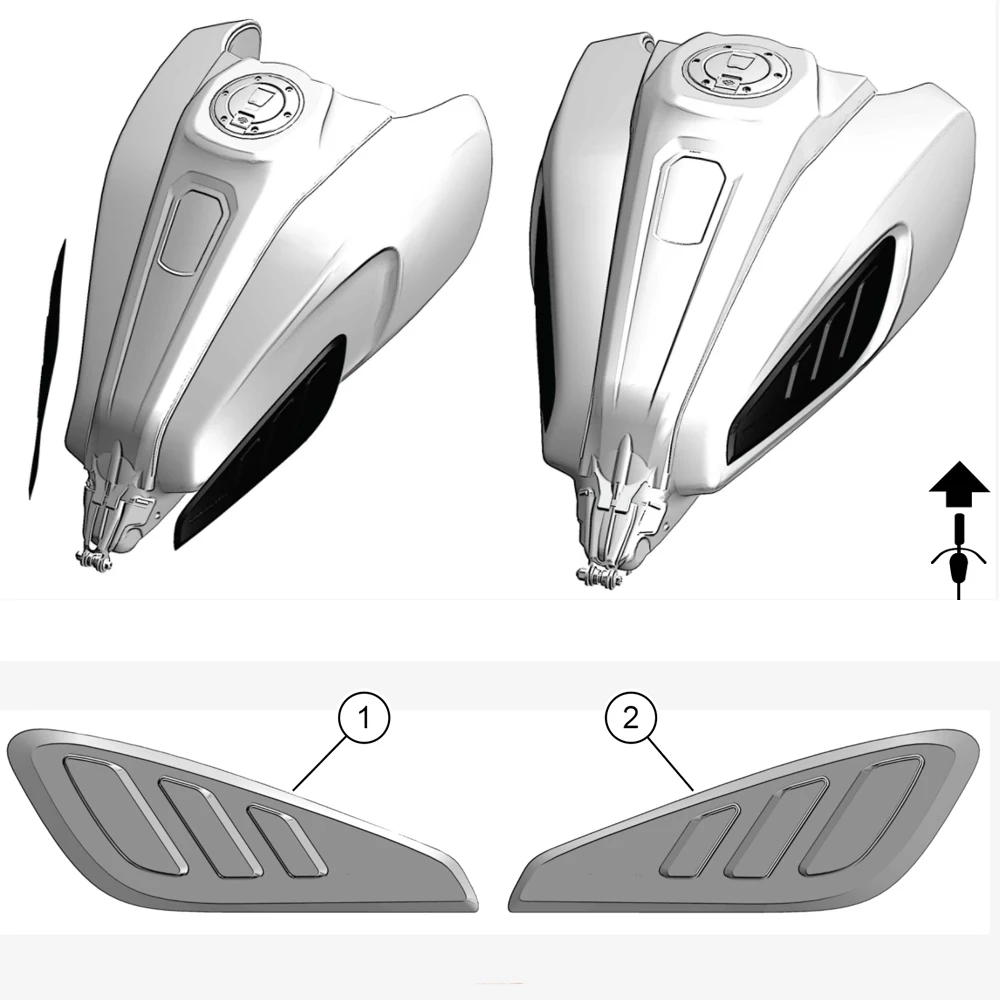 1

2