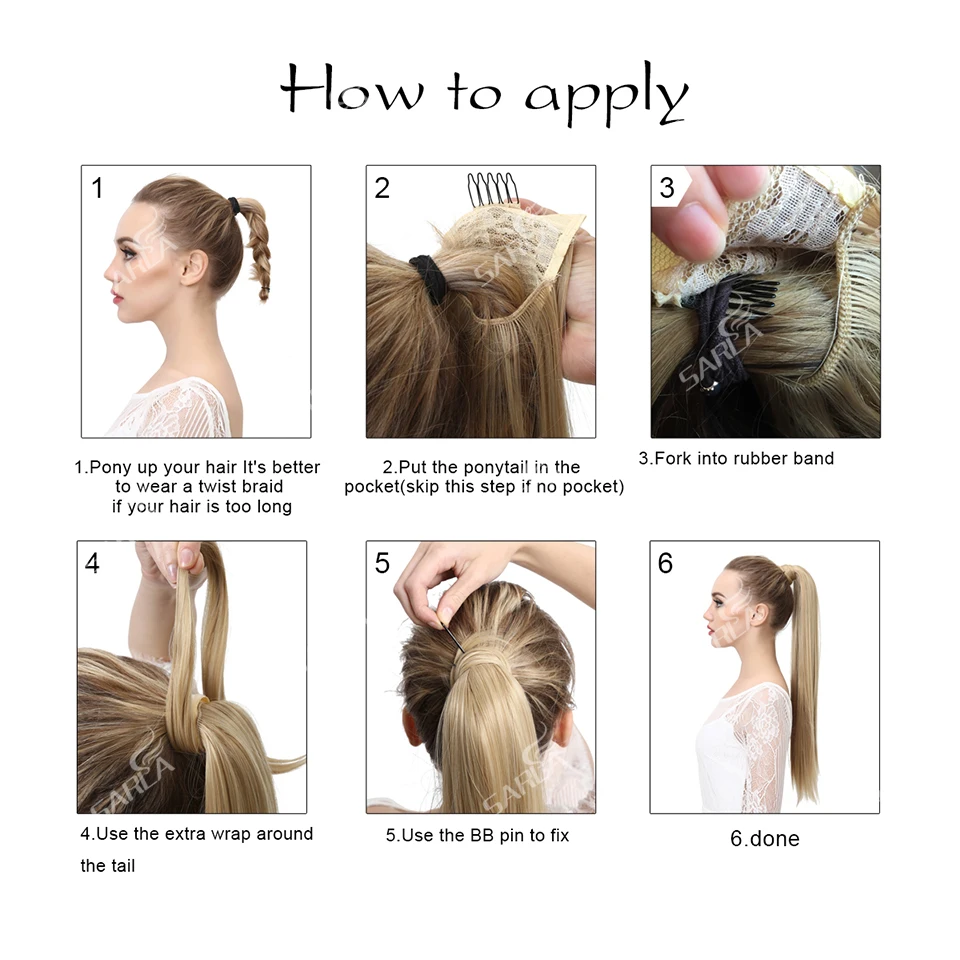 How to apply

1

SARLA

1.Pony up your hair It's better to wear a twist braid if your hair is too long

2

SARLA

2.Put the ponytail in the pocket(skip this step if no pocket)

3

SARLA

3.Fork into rubber band

4

SARLA

4.Use the extra wrap around the tail

5

SARLA

5.Use the BB pin to fix

6

SARLA

6.done