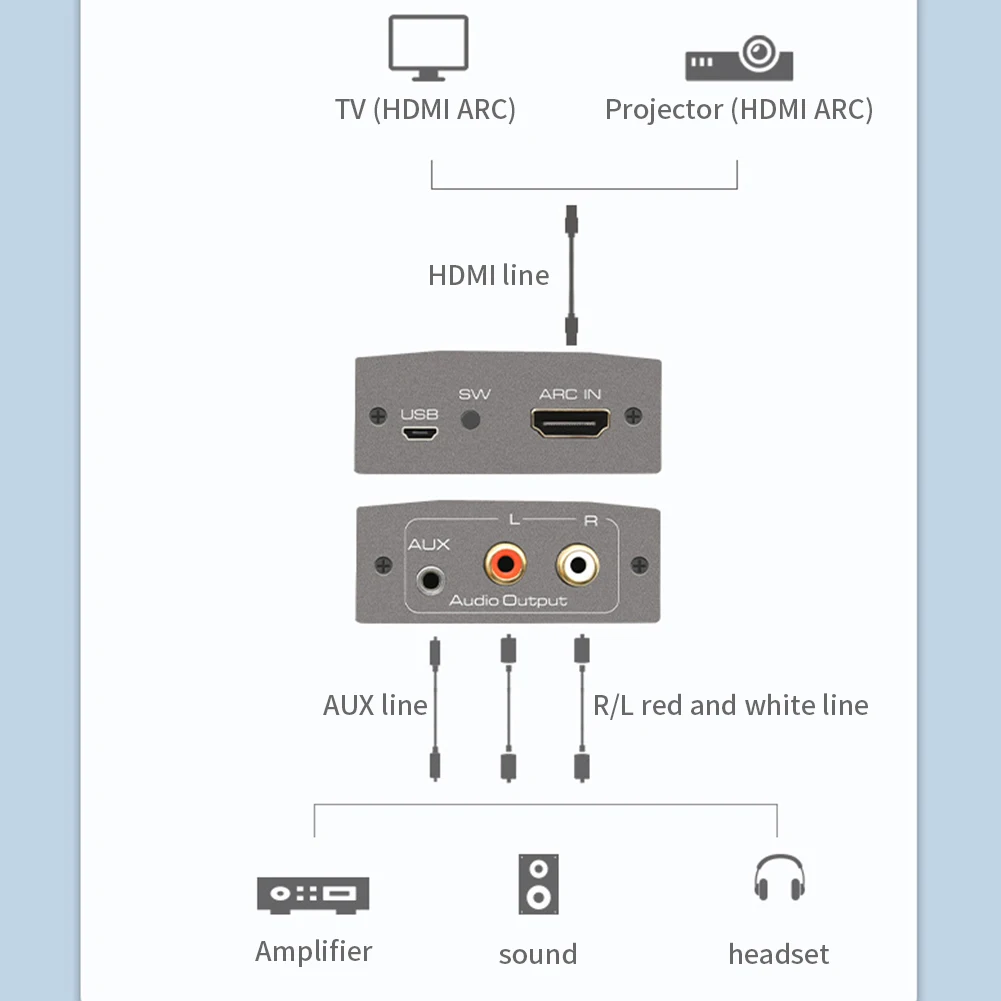 TV (HDMI ARC)

Projector (HDMI ARC)

HDMI line

USB SW ARC IN

L R

AUX

Audio Output

AUX line

R/L red and white line

Amplifier

sound

headset