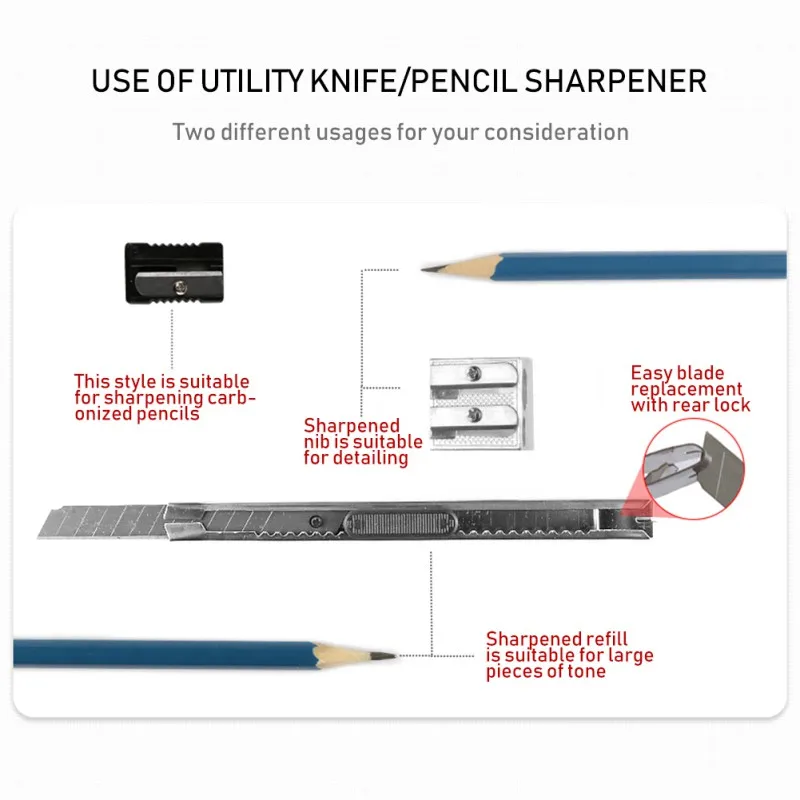 USE OF UTILITY KNIFE/PENCIL SHARPENER

Two different usages for your consideration

This style is suitable for sharpening carbonized pencils

Sharpened nib is suitable for detailing

Easy blade replacement with rear lock

Sharpened refill is suitable for large pieces of tone