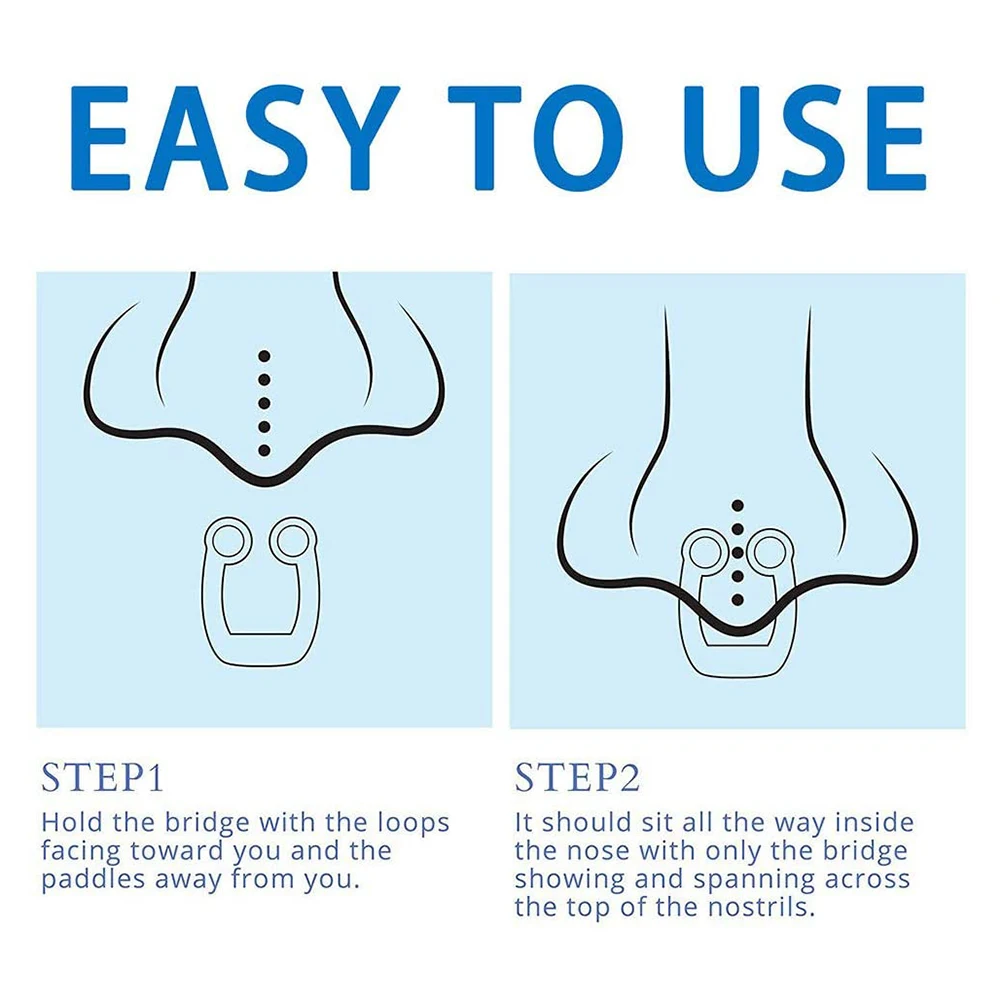 EASY TO USE

STEP1
Hold the bridge with the loops facing toward you and the paddles away from you.

STEP2
It should sit all the way inside the nose with only the bridge showing and spanning across the top of the nostrils.