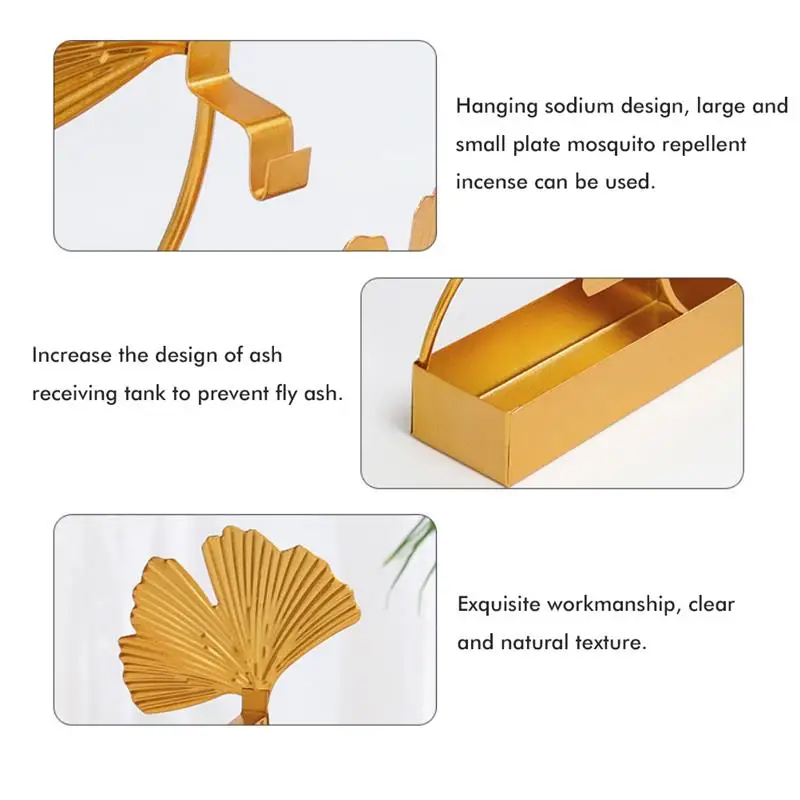 Hanging sodium design, large and small plate mosquito repellent incense can be used.

Increase the design of ash receiving tank to prevent fly ash.

Exquisite workmanship, clear and natural texture.