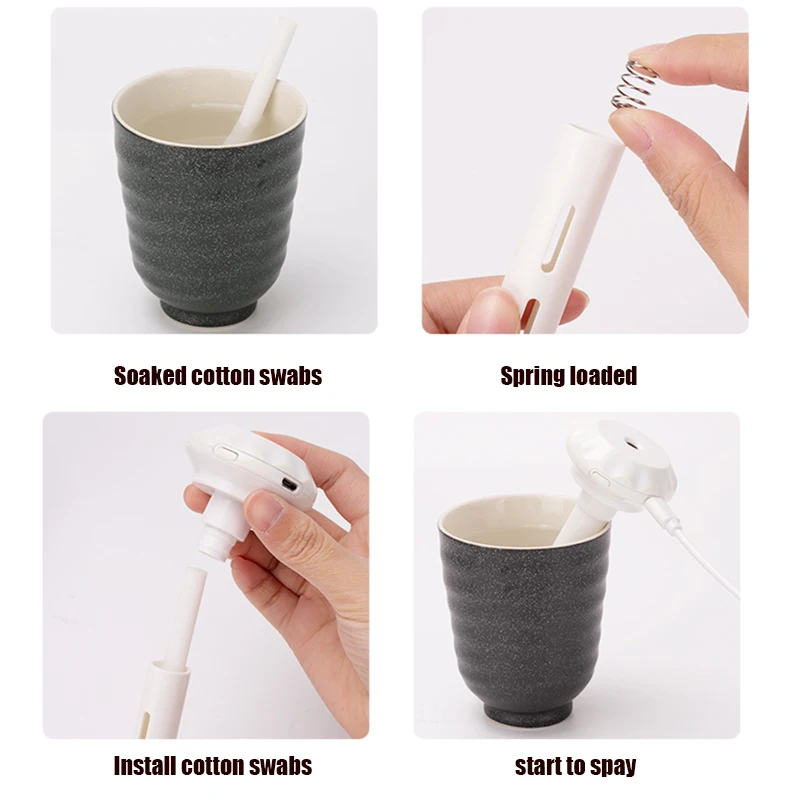 Soaked cotton swabs

Spring loaded

Install cotton swabs

start to spay