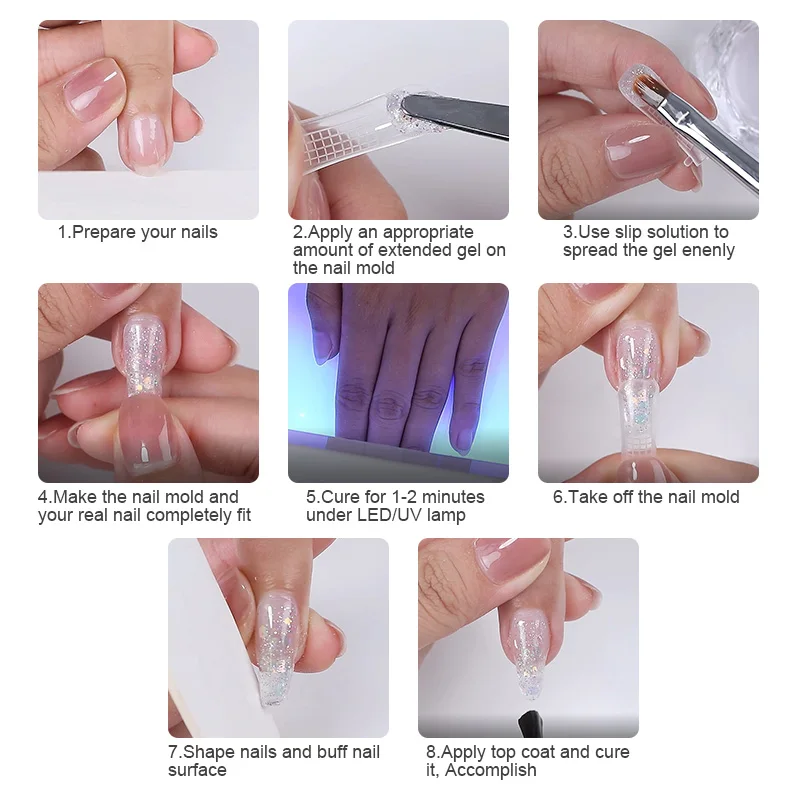 1.Prepare your nails

2.Apply an appropriate amount of extended gel on the nail mold

3.Use slip solution to spread the gel enenly

4.Make the nail mold and your real nail completely fit

5.Cure for 1-2 minutes under LED/UV lamp

6.Take off the nail mold

7.Shape nails and buff nail surface

8.Apply top coat and cure it, Accomplish