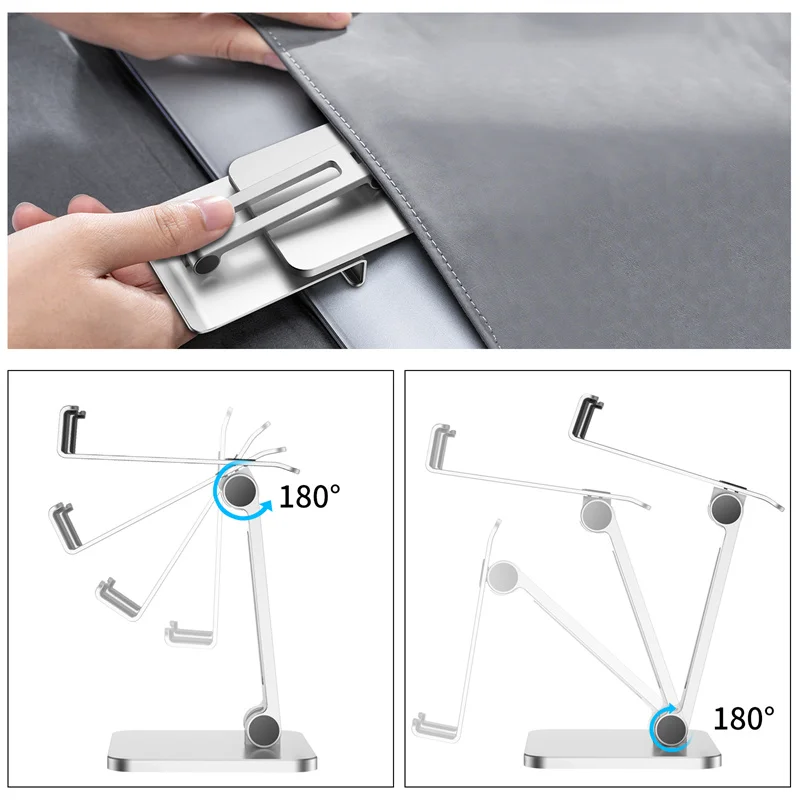 180°

180°