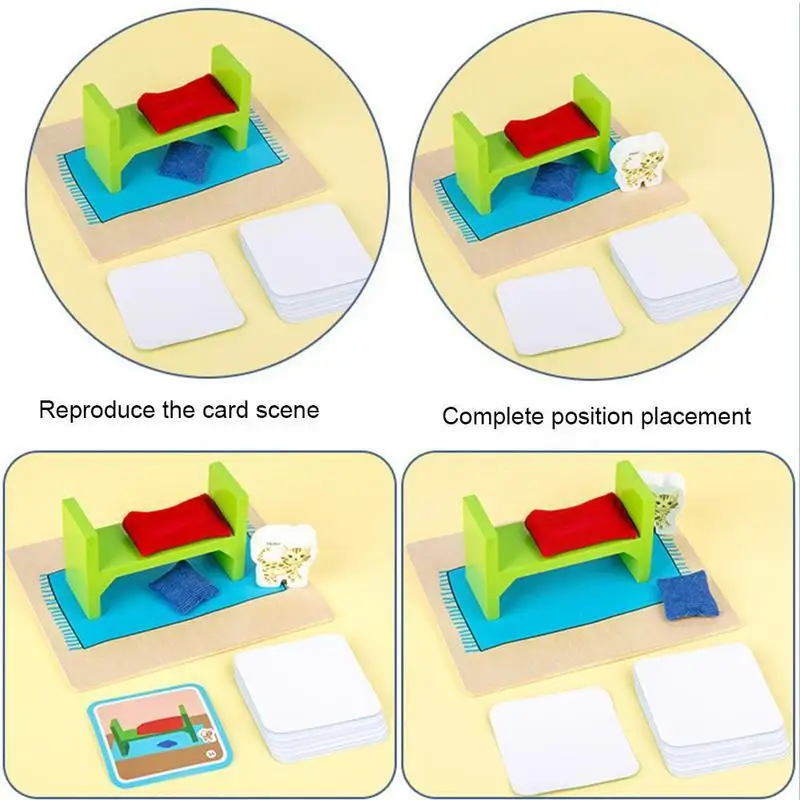 Reproduce the card scene

Complete position placement